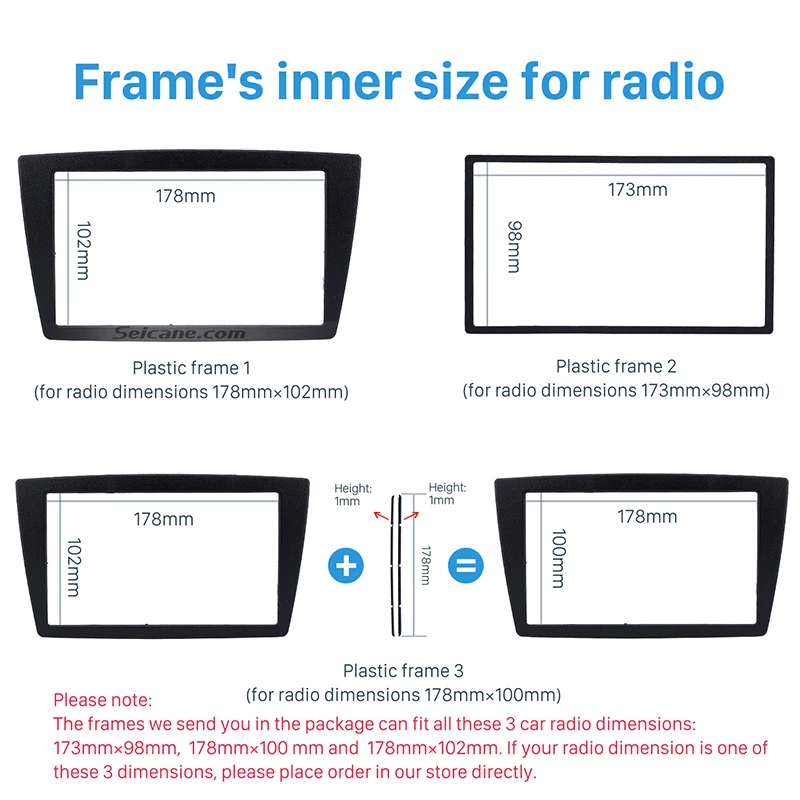 Frame's inner size for radio

178mm
102mm
Seicane.com

Plastic frame 1
(for radio dimensions 178mm×102mm)

173mm
98mm

Plastic frame 2
(for radio dimensions 173mm×98mm)

178mm
102mm

Height: 1mm
Height: 1mm
178mm

178mm
100mm

Plastic frame 3
(for radio dimensions 178mm×100mm)

Please note:
The frames we send you in the package can fit all these 3 car radio dimensions: 173mm×98mm, 178mm×100 mm and 178mm×102mm. If your radio dimension is one of these 3 dimensions, please place order in our store directly.