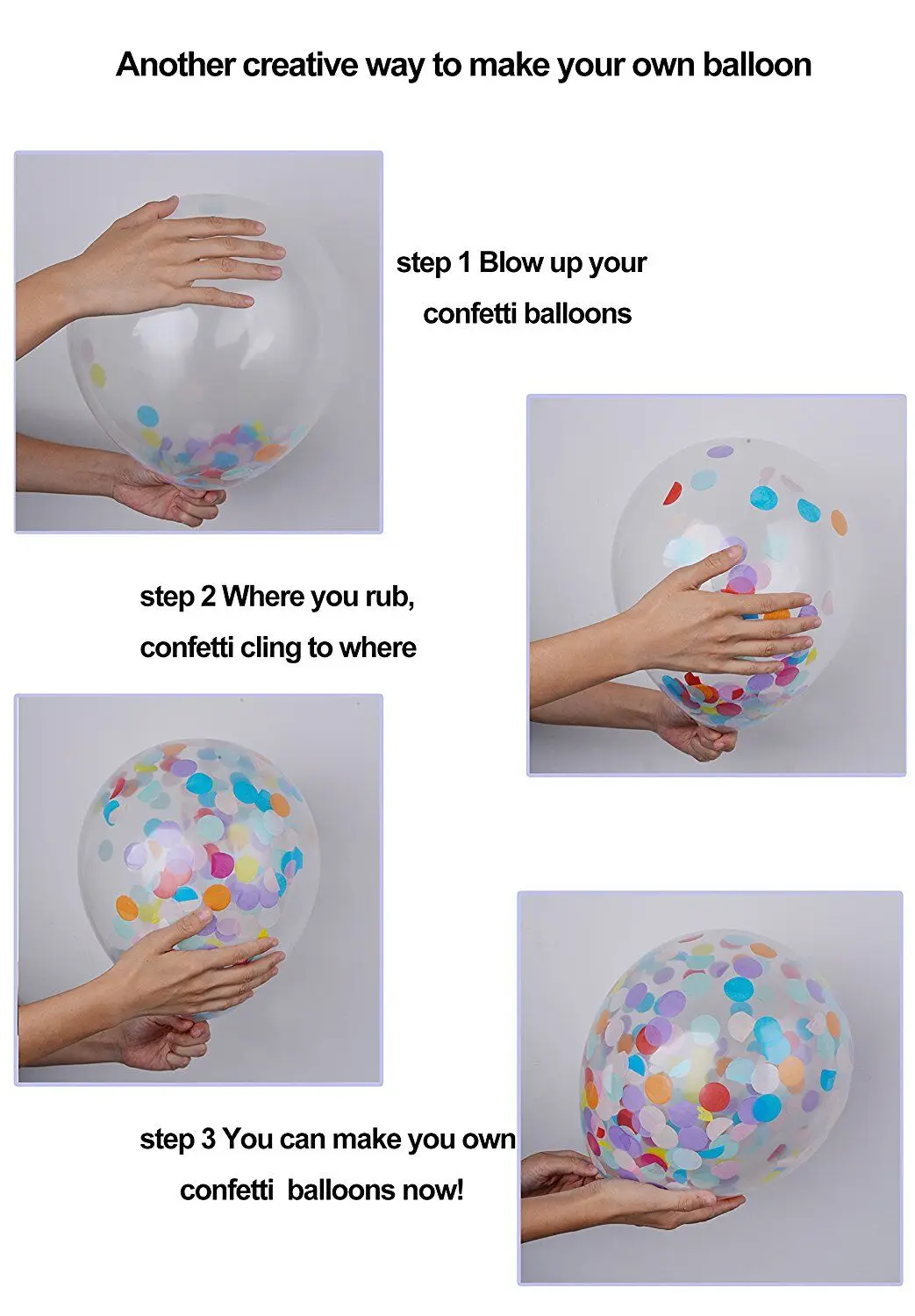 Another creative way to make your own balloon

step 1 Blow up your confetti balloons

step 2 Where you rub, confetti cling to where

step 3 You can make you own confetti balloons now!