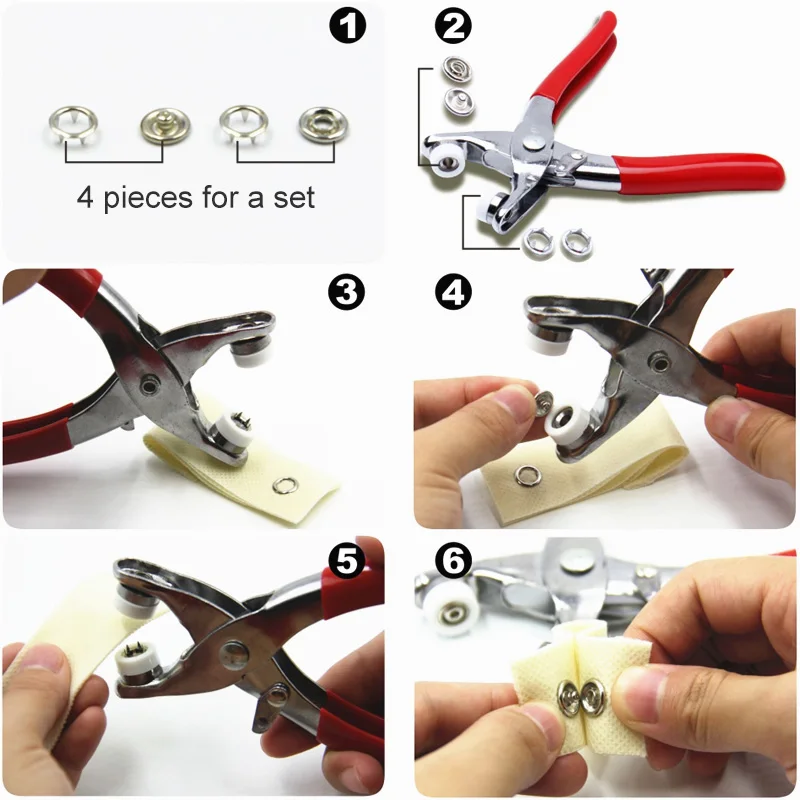 1
4 pieces for a set
2
3
4
5
6