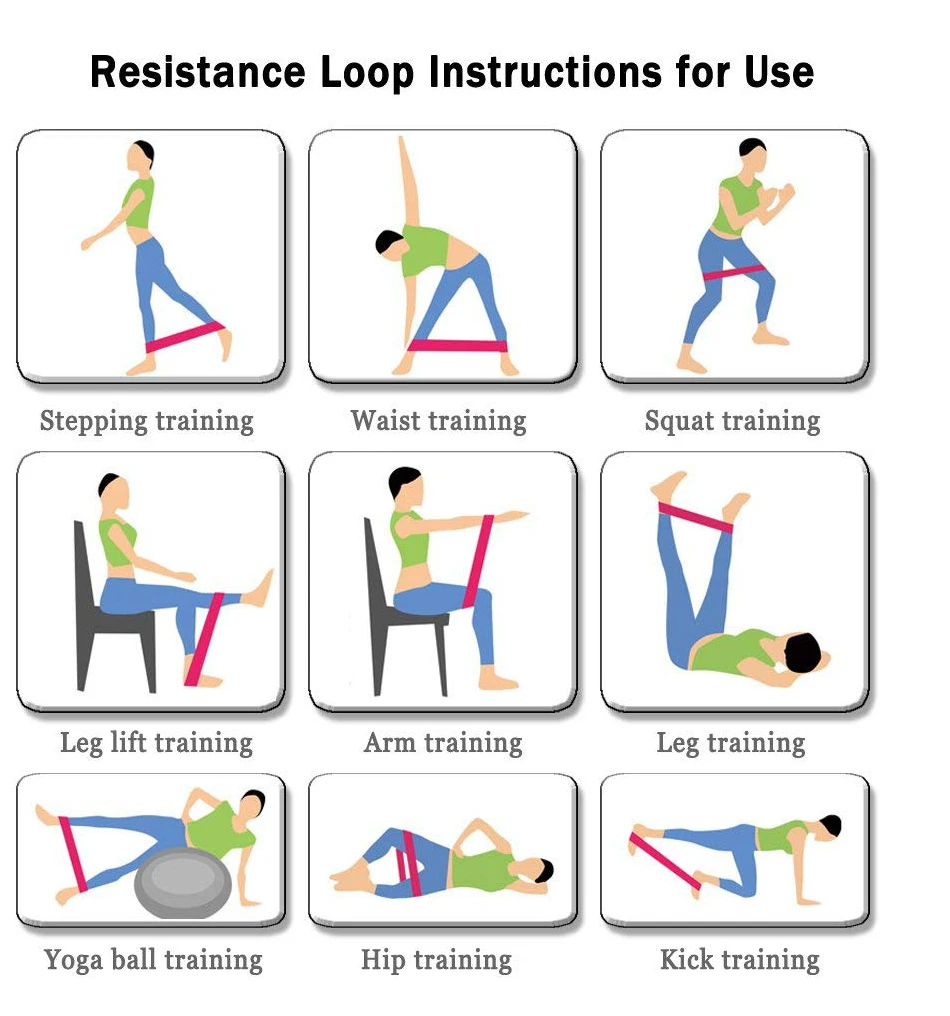 Resistance Loop Instructions for Use

Stepping training

Waist training

Squat training

Leg lift training

Arm training

Leg training

Yoga ball training

Hip training

Kick training