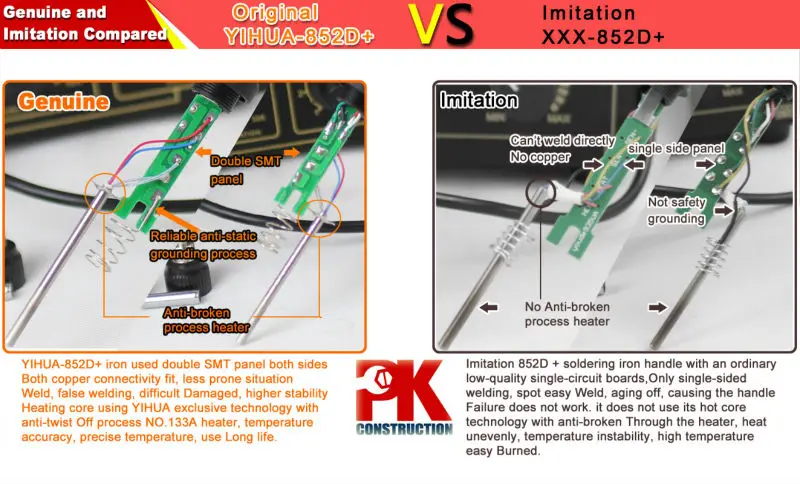 Genuine and Imitation Compared

Original YIHUA-852D+

VS

Imitation XXX-852D+

Genuine

Double SMT panel

Reliable anti-static grounding process

Anti-broken process heater

Imitation

Can't weld directly No copper

single side panel

Not safety grounding

No Anti-broken process heater

YIHUA-852D+ iron used double SMT panel both sides Both copper connectivity fit, less prone situation Weld, false welding, difficult Damaged, higher stability Heating core using YIHUA exclusive technology with anti-twist Off process NO.133A heater, temperature accuracy, precise temperature, use Long life.

PK CONSTRUCTION

Imitation 852D + soldering iron handle with an ordinary low-quality single-circuit boards,Only single-sided welding, spot easy Weld, aging off, causing the handle Failure does not work. it does not use its hot core technology with anti-broken Through the heater, heat unevenly, temperature instability, high temperature easy Burned.