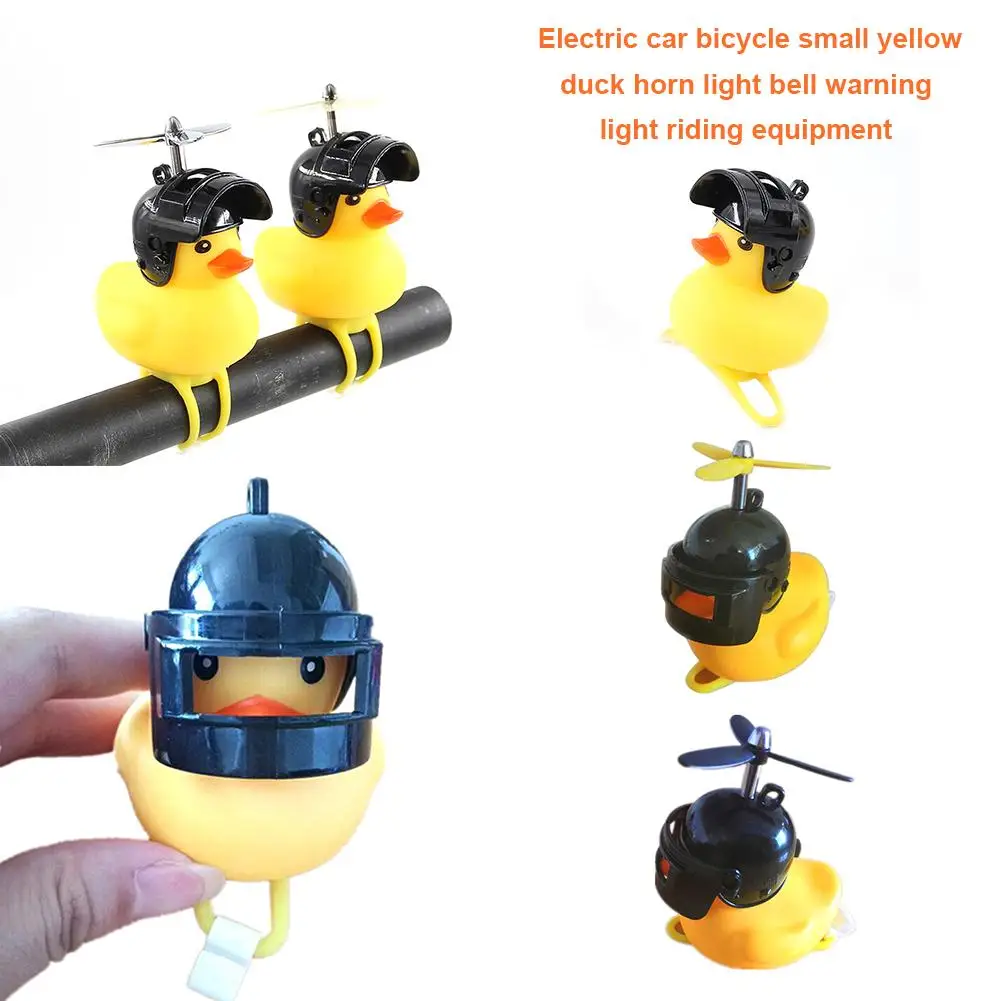 Electric car bicycle small yellow duck horn light bell warning light riding equipment