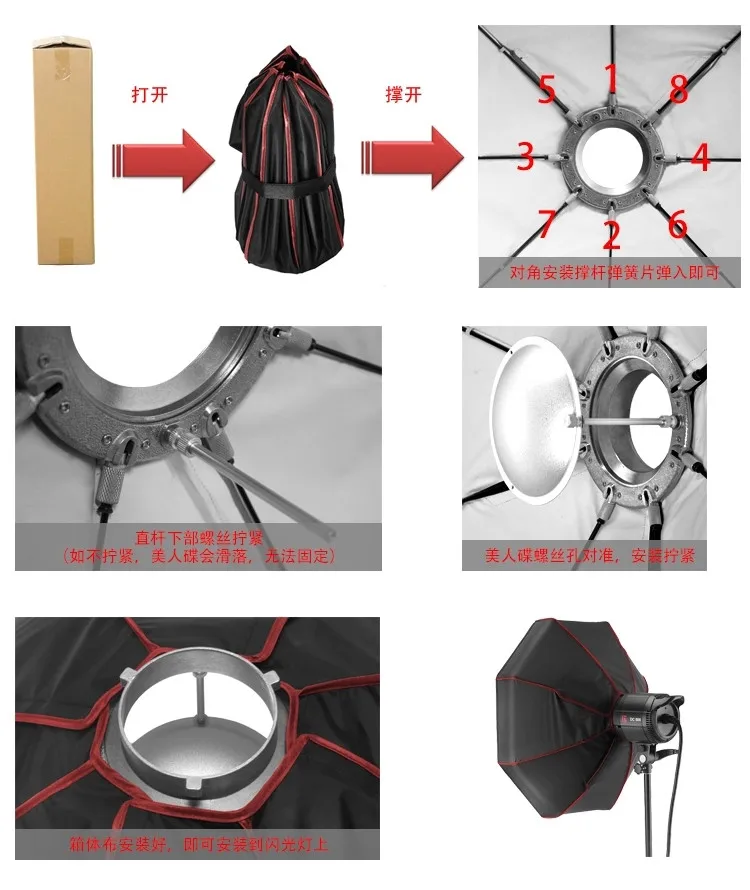 打开

撑开

5 1 8
3 4
7 2 6

对角安装撑杆弹簧片弹入即可

直杆下部螺丝拧紧
（如不拧紧，美人碟会滑落，无法固定）

美人碟螺丝孔对准，安装拧紧

箱体布安装好，即可安装到闪光灯上