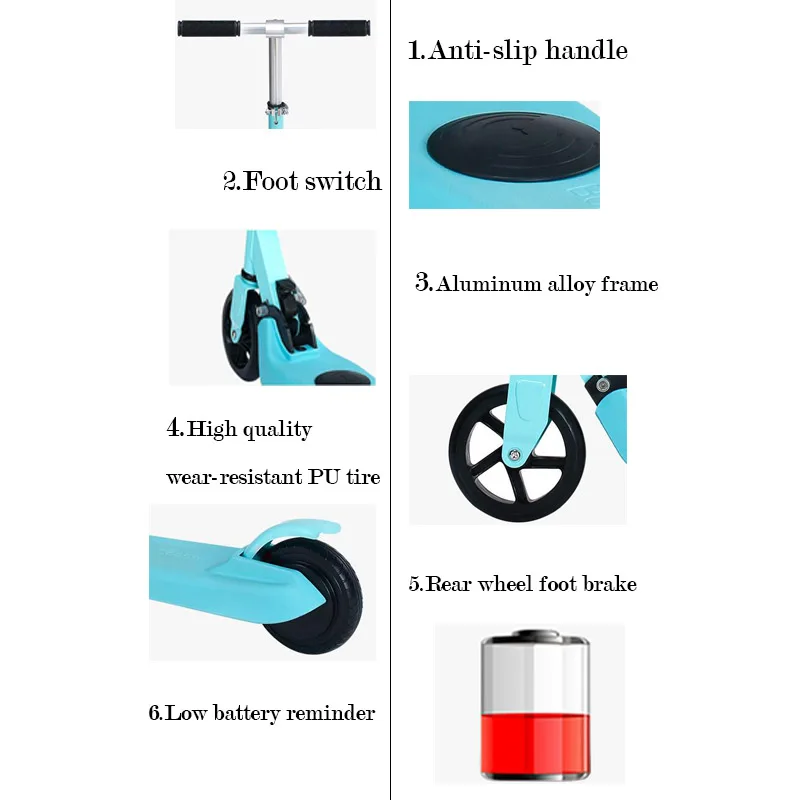 1.Anti-slip handle

2.Foot switch

3.Aluminum alloy frame

4.High quality wear-resistant PU tire

5.Rear wheel foot brake

6.Low battery reminder