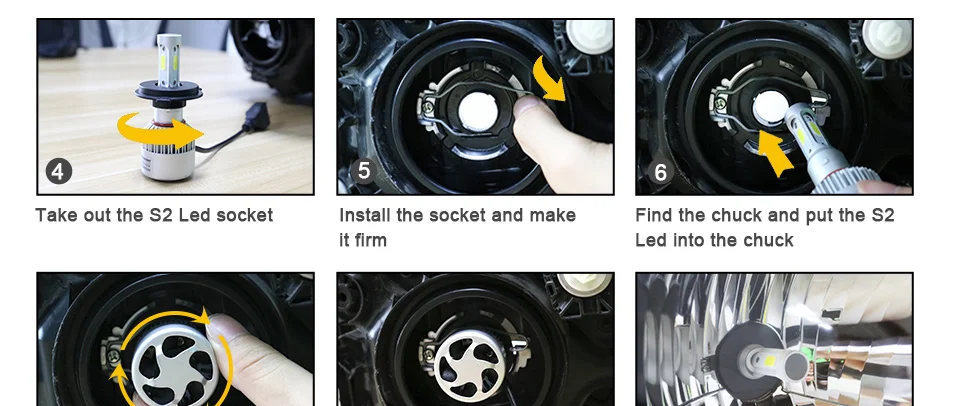 4

Take out the S2 Led socket

5

Install the socket and make it firm

6

Find the chuck and put the S2 Led into the chuck