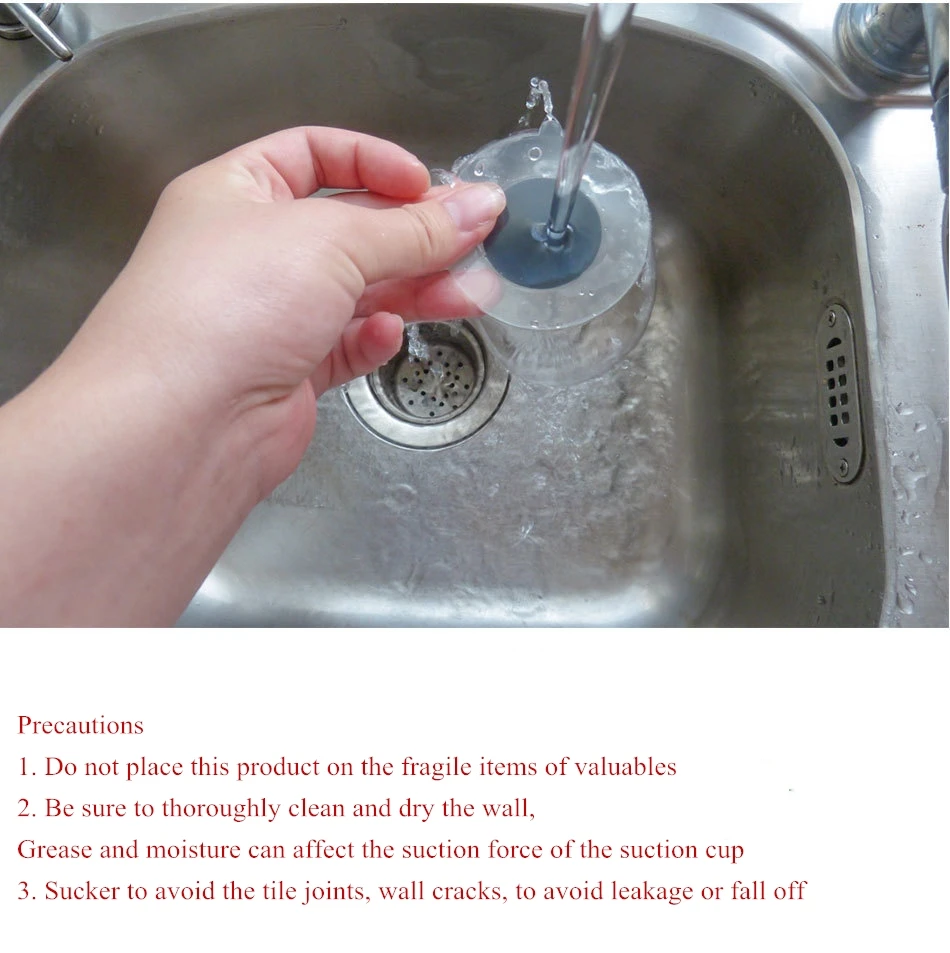 Precautions
1. Do not place this product on the fragile items of valuables
2. Be sure to thoroughly clean and dry the wall,
Grease and moisture can affect the suction force of the suction cup
3. Sucker to avoid the tile joints, wall cracks, to avoid leakage or fall off