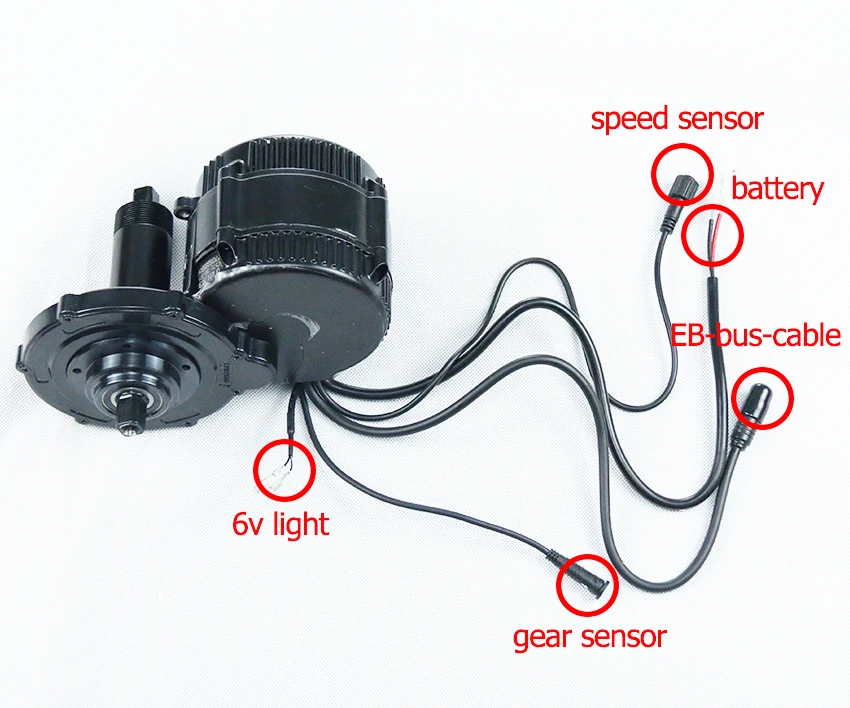 speed sensor
battery
EB-bus-cable
6v light
gear sensor