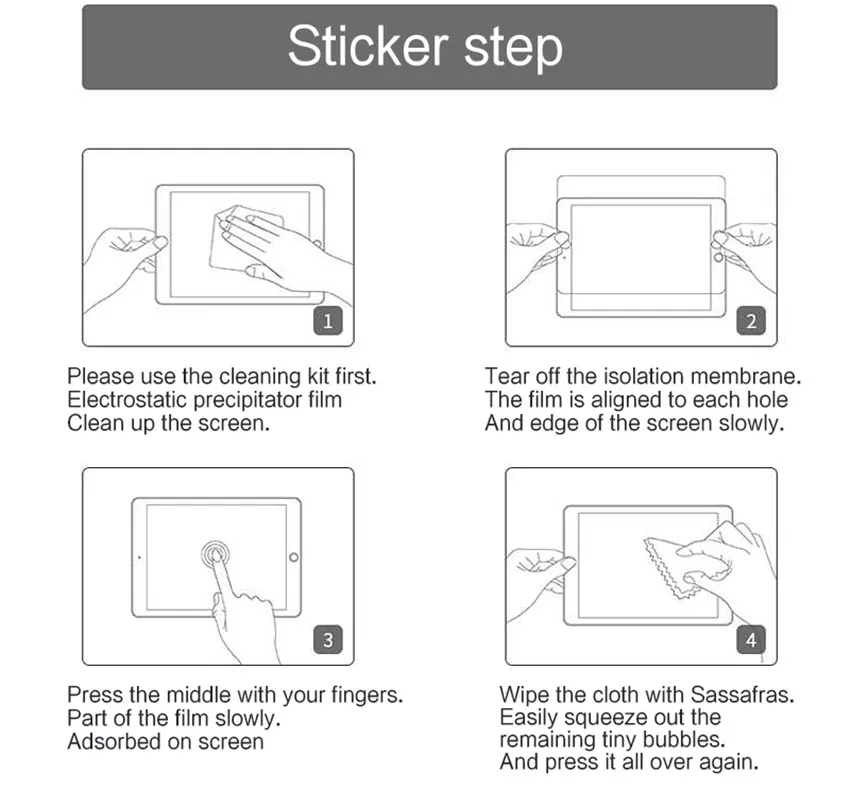 Sticker step

1

Please use the cleaning kit first.
Electrostatic precipitator film
Clean up the screen.

2

Tear off the isolation membrane.
The film is aligned to each hole
And edge of the screen slowly.

3

Press the middle with your fingers.
Part of the film slowly.
Adsorbed on screen

4

Wipe the cloth with Sassafras.
Easily squeeze out the
remaining tiny bubbles.
And press it all over again.