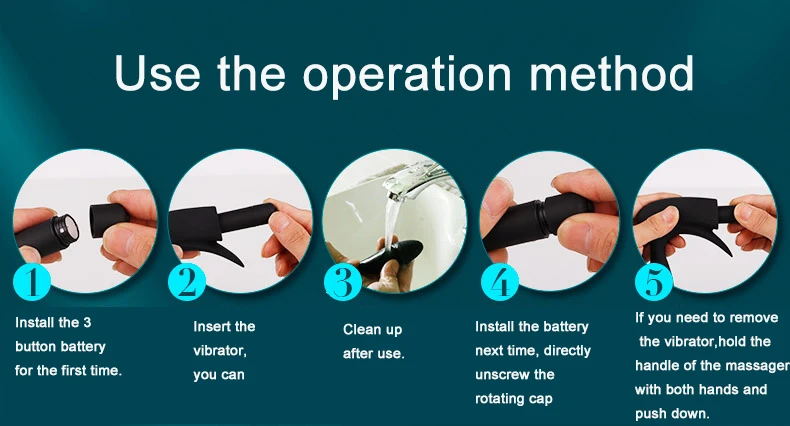 Use the operation method

1
Install the 3 button battery for the first time.

2
Insert the vibrator, you can

3
Clean up after use.

4
Install the battery next time, directly unscrew the rotating cap

5
If you need to remove the vibrator,hold the handle of the massager with both hands and push down.