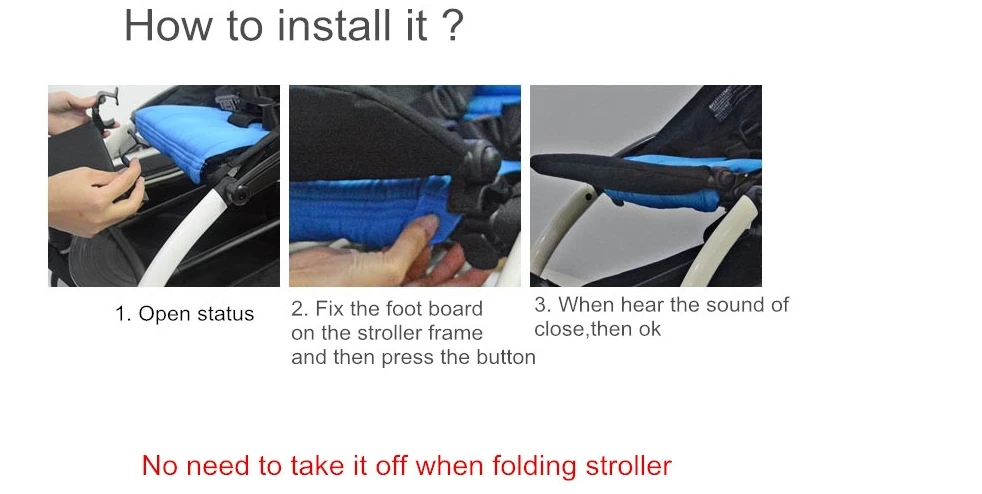 How to install it ?

1. Open status

2. Fix the foot board on the stroller frame and then press the button

3. When hear the sound of close,then ok

No need to take it off when folding stroller