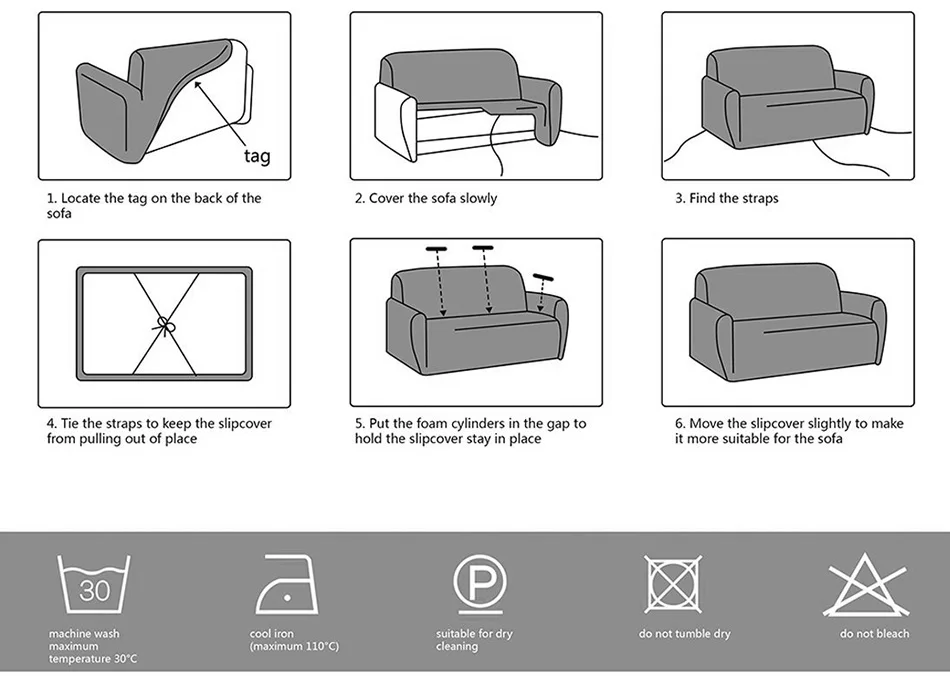 tag

1. Locate the tag on the back of the sofa

2. Cover the sofa slowly

3. Find the straps

4. Tie the straps to keep the slipcover from pulling out of place

5. Put the foam cylinders in the gap to hold the slipcover stay in place

6. Move the slipcover slightly to make it more suitable for the sofa

30

machine wash maximum temperature 30°C

cool iron (maximum 110°C)

P

suitable for dry cleaning

do not tumble dry

do not bleach