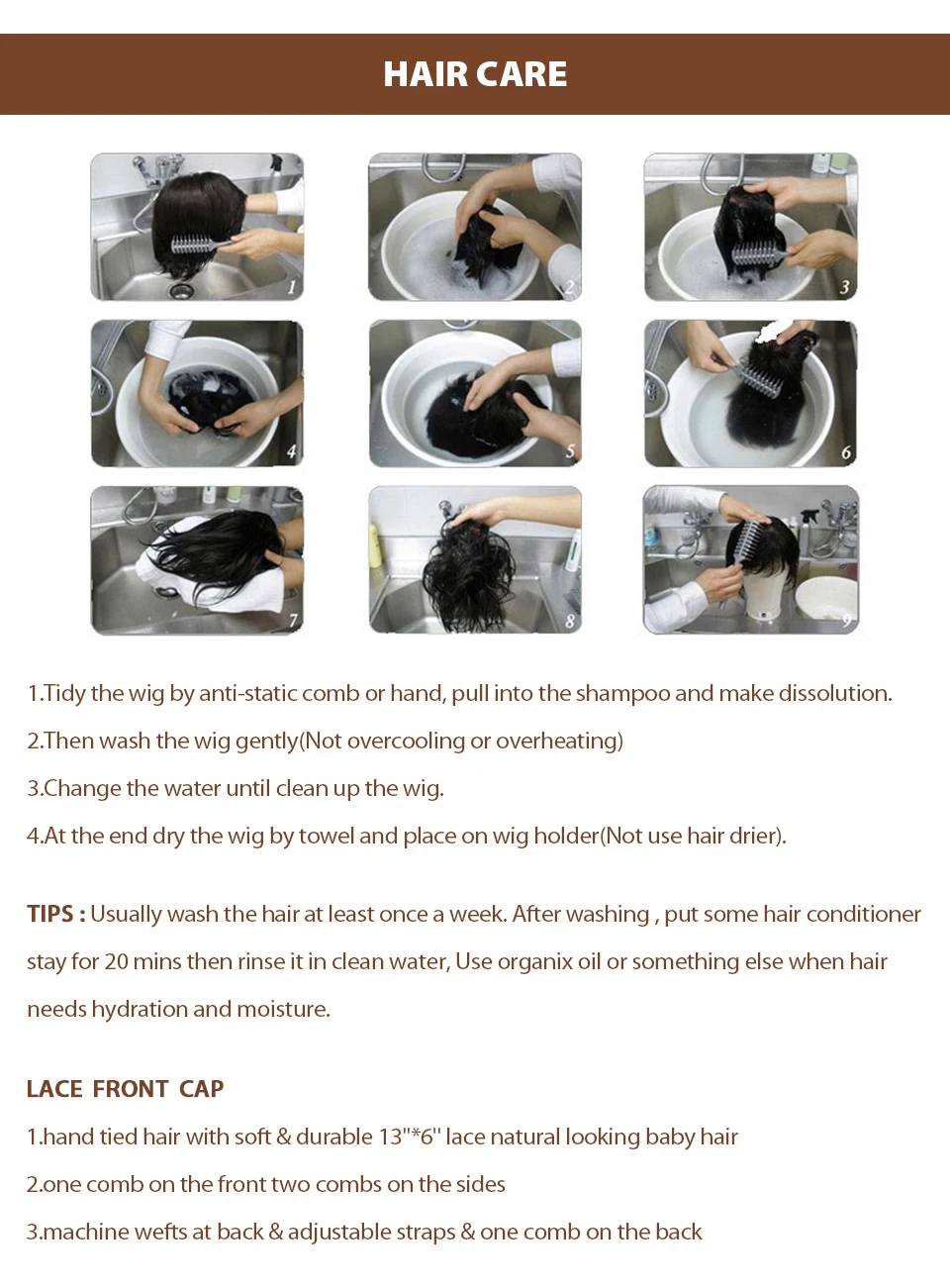 HAIR CARE

1

2

3

4

5

6

7

8

9

1.Tidy the wig by anti-static comb or hand, pull into the shampoo and make dissolution.

2.Then wash the wig gently(Not overcooling or overheating)

3.Change the water until clean up the wig.

4.At the end dry the wig by towel and place on wig holder(Not use hair drier).

TIPS : Usually wash the hair at least once a week. After washing , put some hair conditioner stay for 20 mins then rinse it in clean water, Use organix oil or something else when hair needs hydration and moisture.

LACE FRONT CAP

1.hand tied hair with soft & durable 13"*6" lace natural looking baby hair

2.one comb on the front two combs on the sides

3.machine wefts at back & adjustable straps & one comb on the back