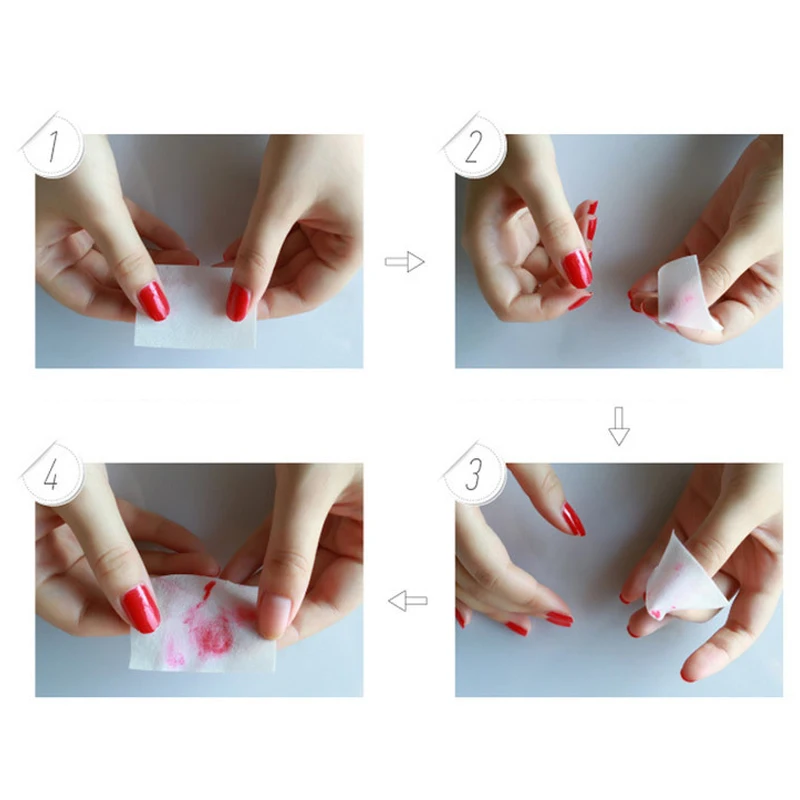 1

2

4

3