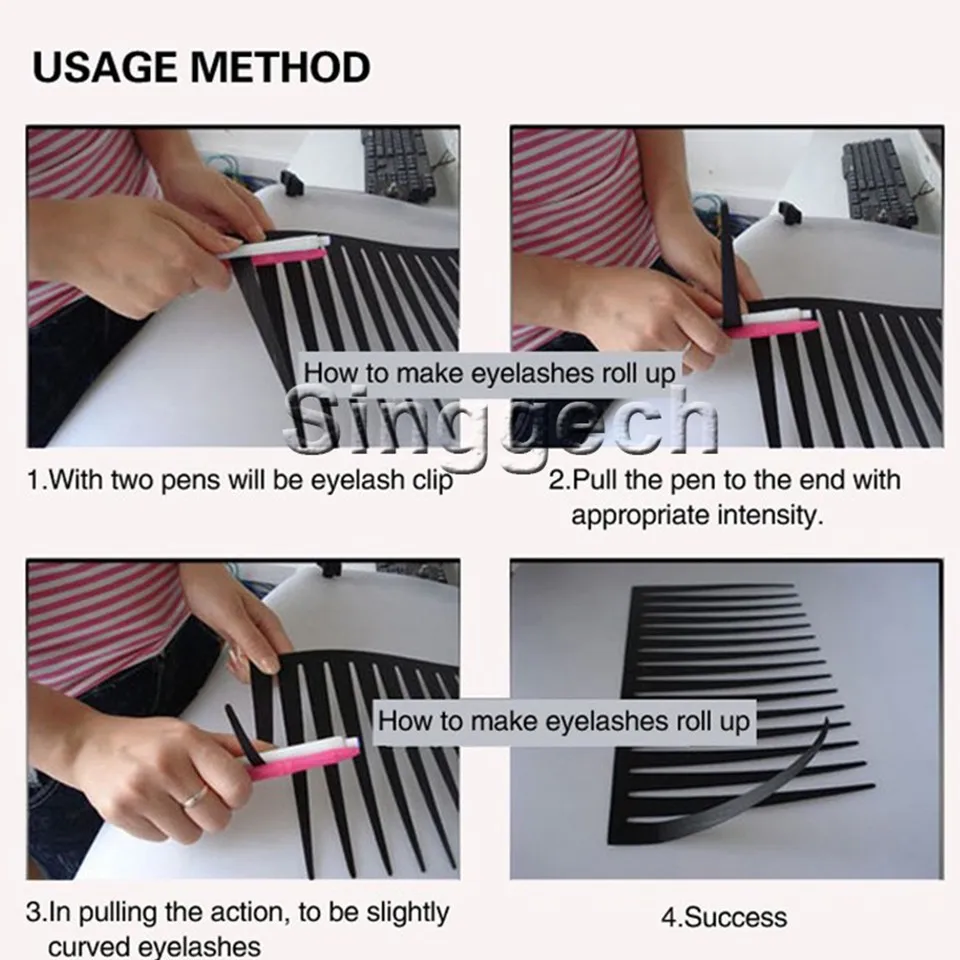 USAGE METHOD

How to make eyelashes roll up

Singgech

1.With two pens will be eyelash clip

2.Pull the pen to the end with appropriate intensity.

How to make eyelashes roll up

3.In pulling the action, to be slightly curved eyelashes

4.Success