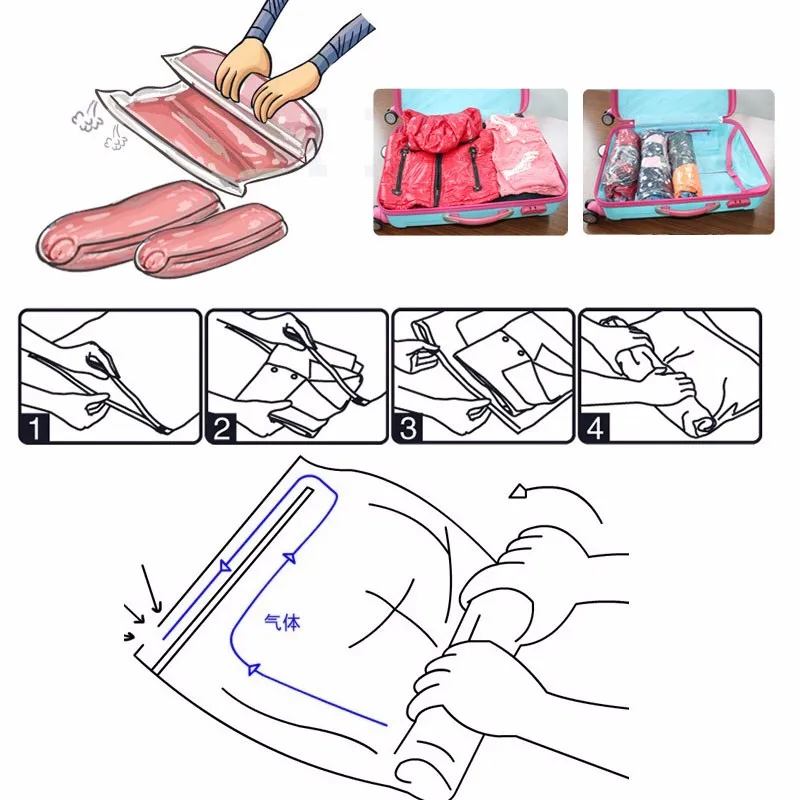 1
2
3
4
气体