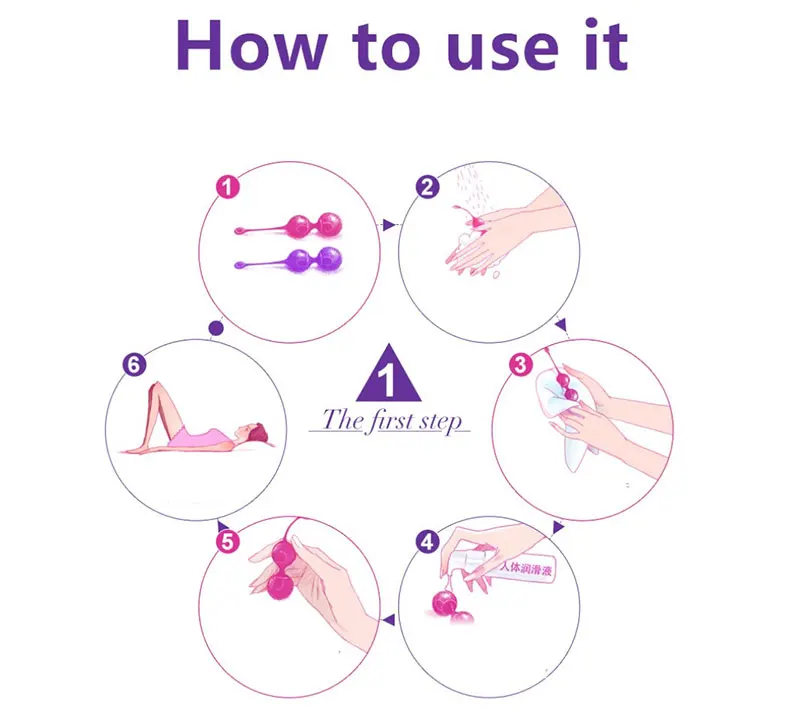 How to use it

1

2

3

4

人体润滑液

5

6

1

The first step