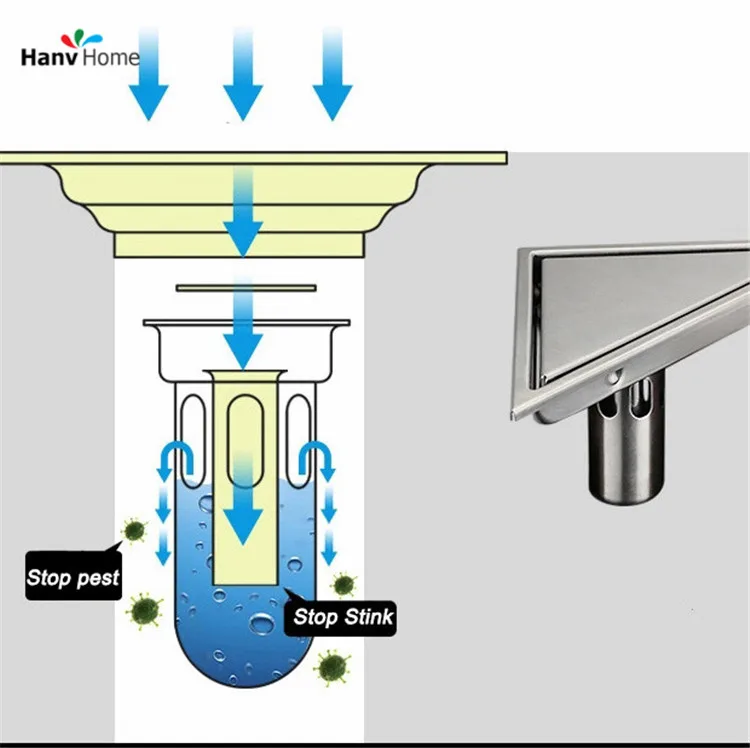 Hanv Home

Stop pest

Stop Stink