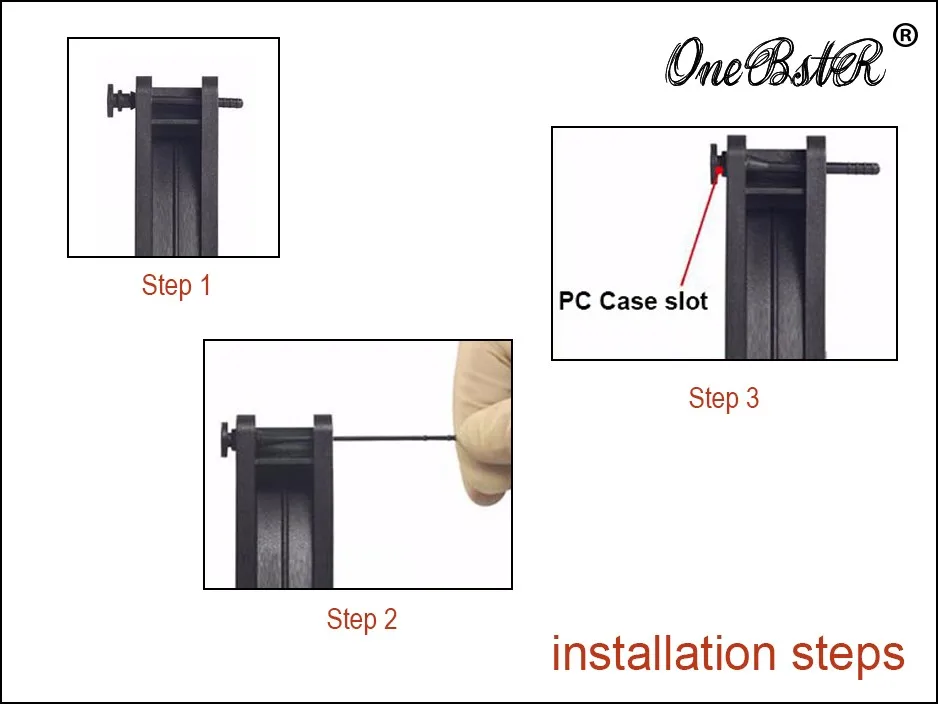 OneBstR ®

Step 1

PC Case slot

Step 3

Step 2

installation steps