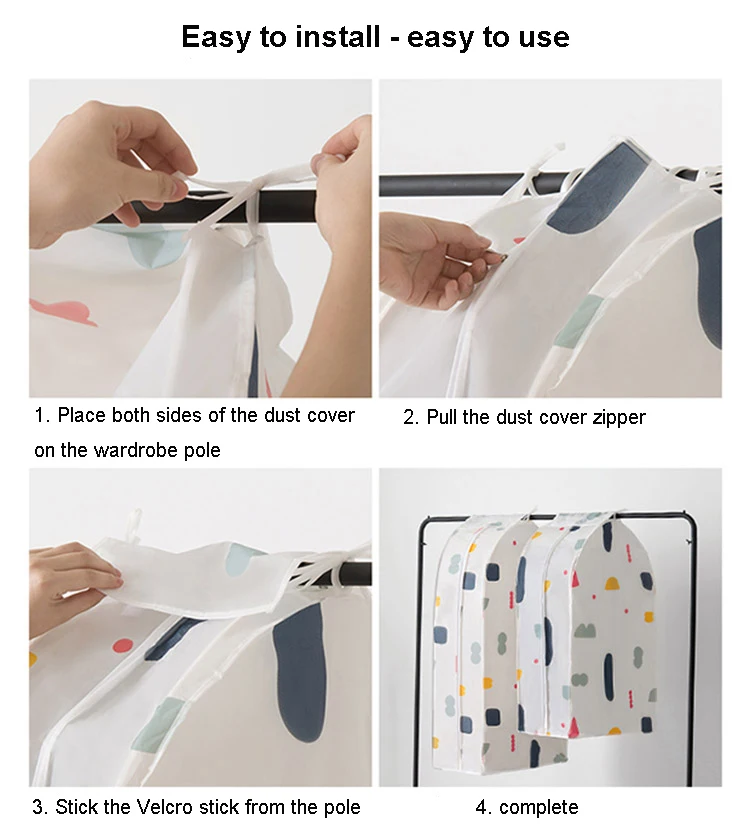 Easy to install - easy to use

1. Place both sides of the dust cover on the wardrobe pole

2. Pull the dust cover zipper

3. Stick the Velcro stick from the pole

4. complete