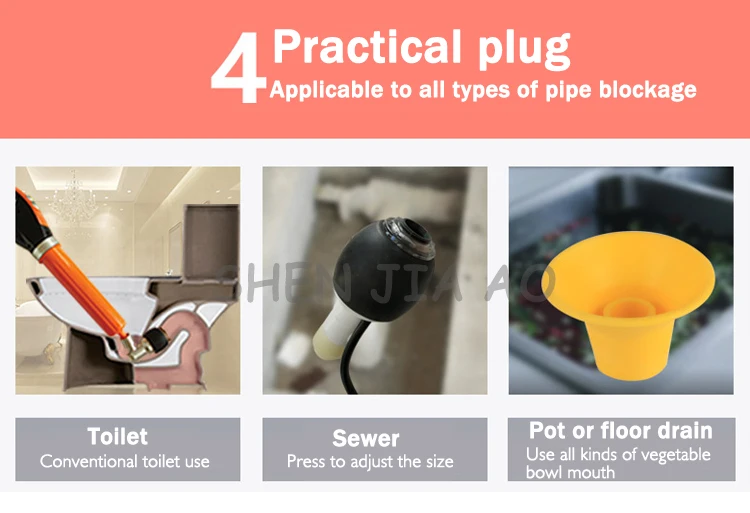 4 Practical plug
Applicable to all types of pipe blockage

SHEN JIA AO

Toilet
Conventional toilet use

Sewer
Press to adjust the size

Pot or floor drain
Use all kinds of vegetable bowl mouth