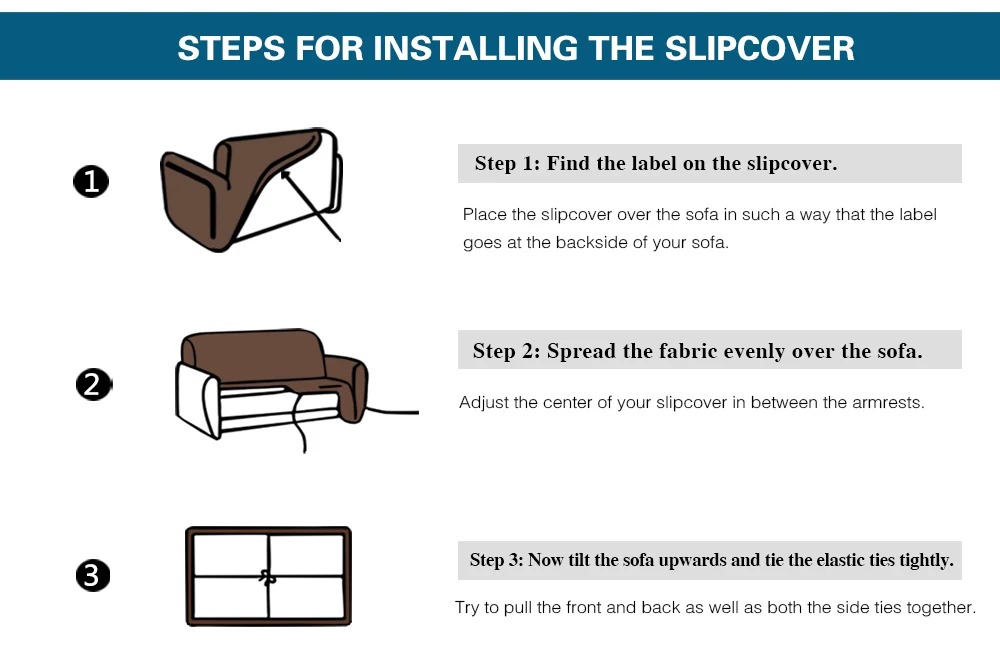 STEPS FOR INSTALLING THE SLIPCOVER

1

Step 1: Find the label on the slipcover.

Place the slipcover over the sofa in such a way that the label goes at the backside of your sofa.

2

Step 2: Spread the fabric evenly over the sofa.

Adjust the center of your slipcover in between the armrests.

3

Step 3: Now tilt the sofa upwards and tie the elastic ties tightly.

Try to pull the front and back as well as both the side ties together.