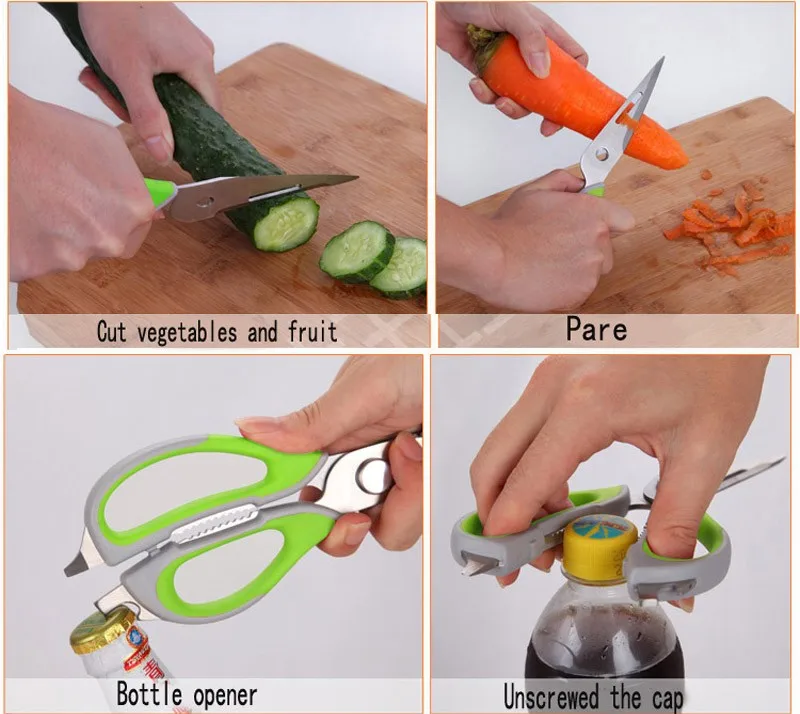 Cut vegetables and fruit

Pare

Bottle opener

Unscrewed the cap