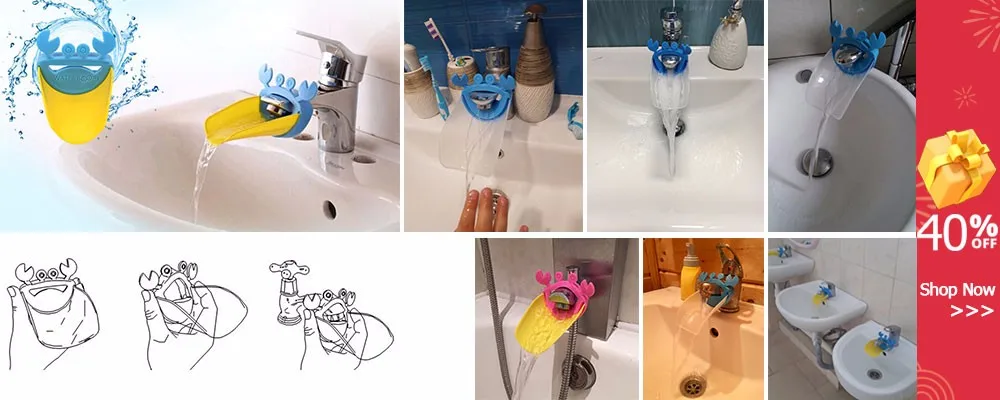 40% OFF

Shop Now
>>>