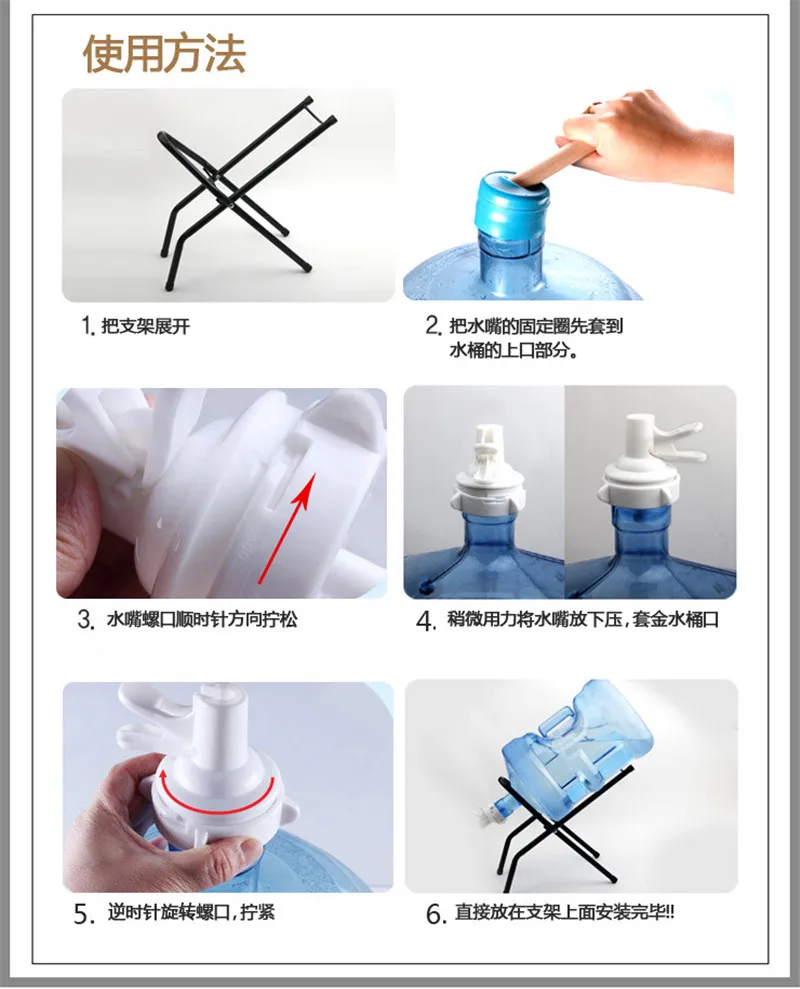 使用方法

1. 把支架展开

2. 把水嘴的固定圈先套到水桶的上口部分。

3. 水嘴螺口顺时针方向拧松

4. 稍微用力将水嘴放下压，套金水桶口

5. 逆时针旋转螺口，拧紧

6. 直接放在支架上面安装完毕!!