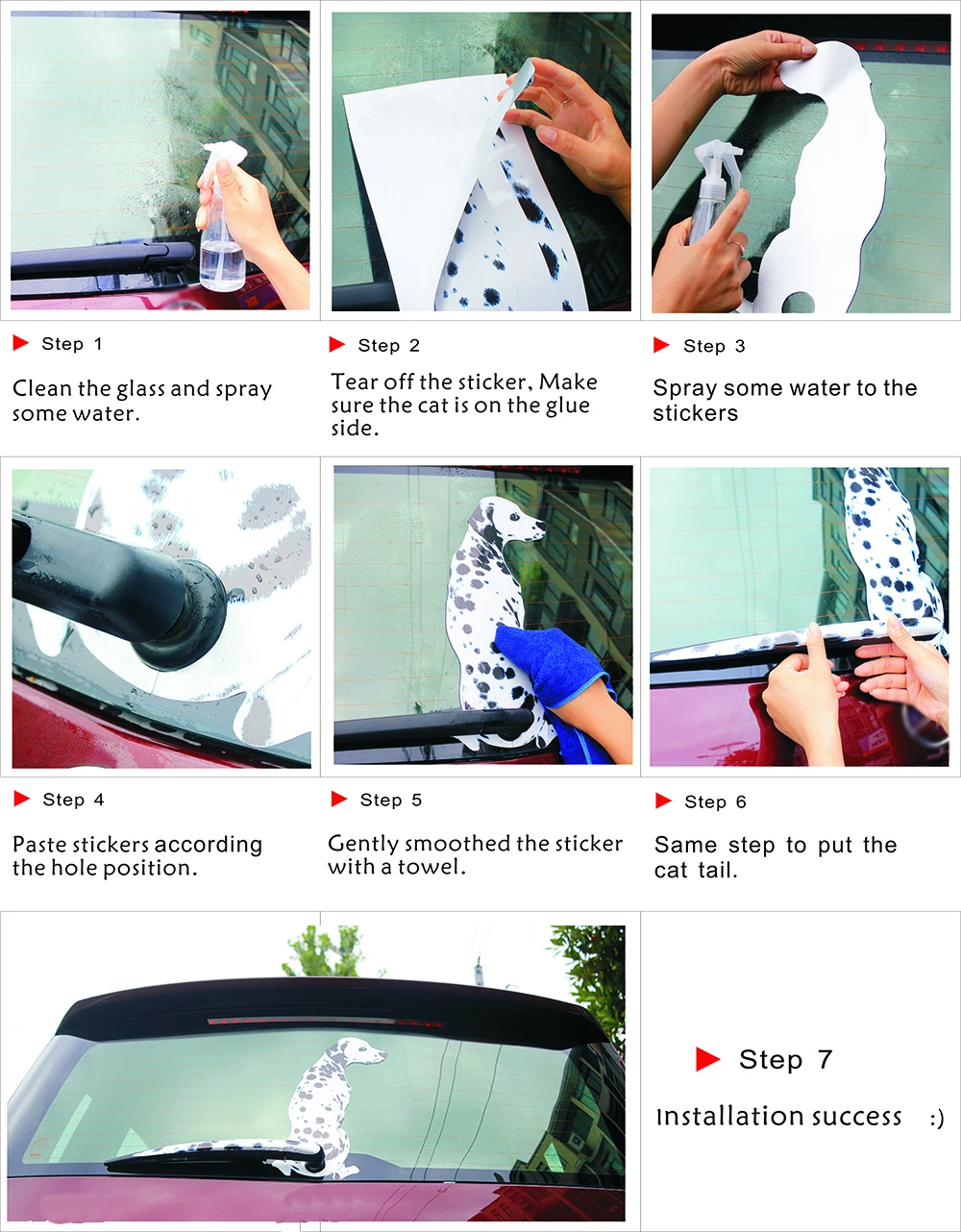 Step 1

Clean the glass and spray some water.

Step 2

Tear off the sticker, Make sure the cat is on the glue side.

Step 3

Spray some water to the stickers

Step 4

Paste stickers according the hole position.

Step 5

Gently smoothed the sticker with a towel.

Step 6

Same step to put the cat tail.

Step 7

Installation success :)