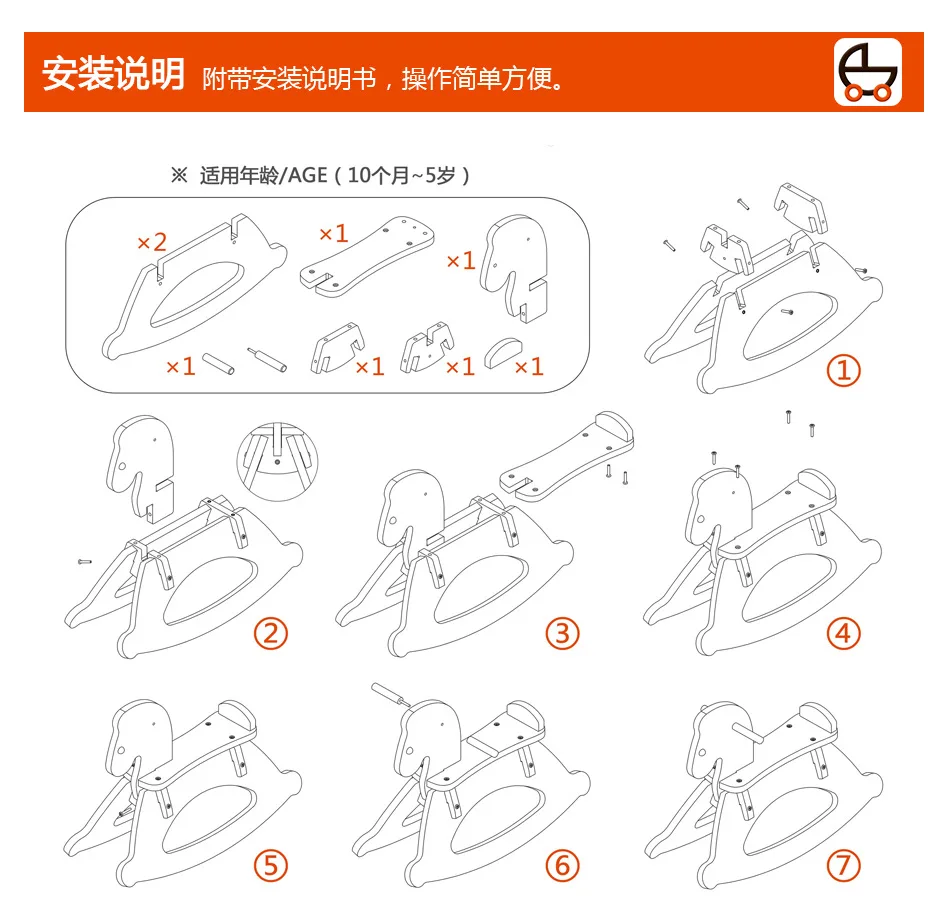 安装说明 附带安装说明书，操作简单方便。

※ 适用年龄/AGE（10个月~5岁）

×2 ×1 ×1
×1 ×1 ×1 ×1

①
②
③
④
⑤
⑥
⑦