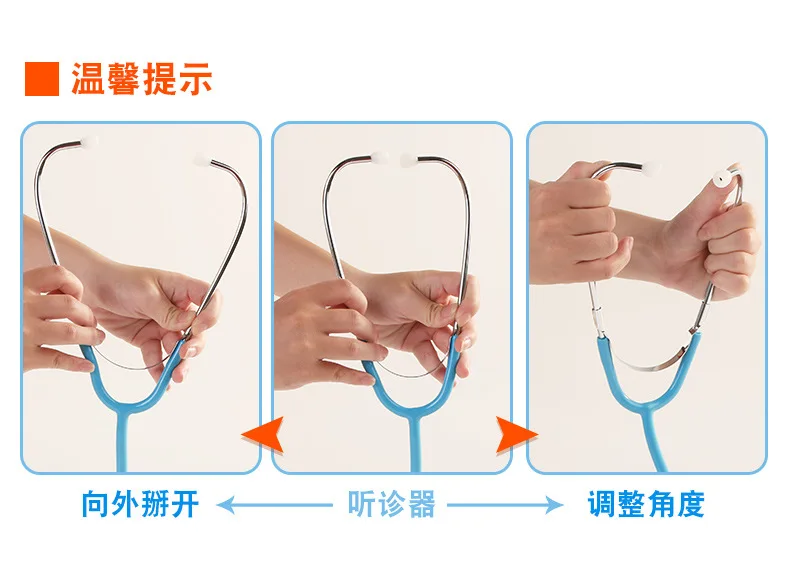 温馨提示

向外掰开
听诊器
调整角度