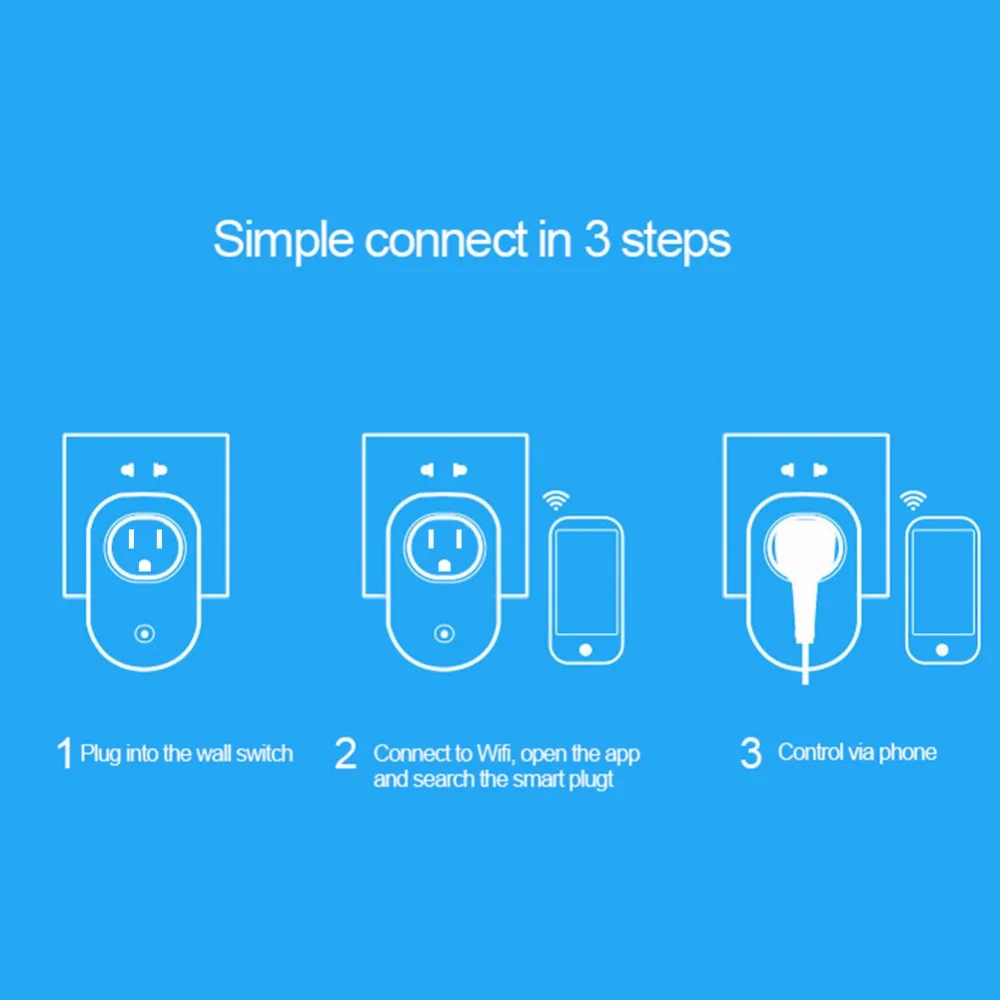 Simple connect in 3 steps

1 Plug into the wall switch

2 Connect to Wifi, open the app and search the smart plugt

3 Control via phone