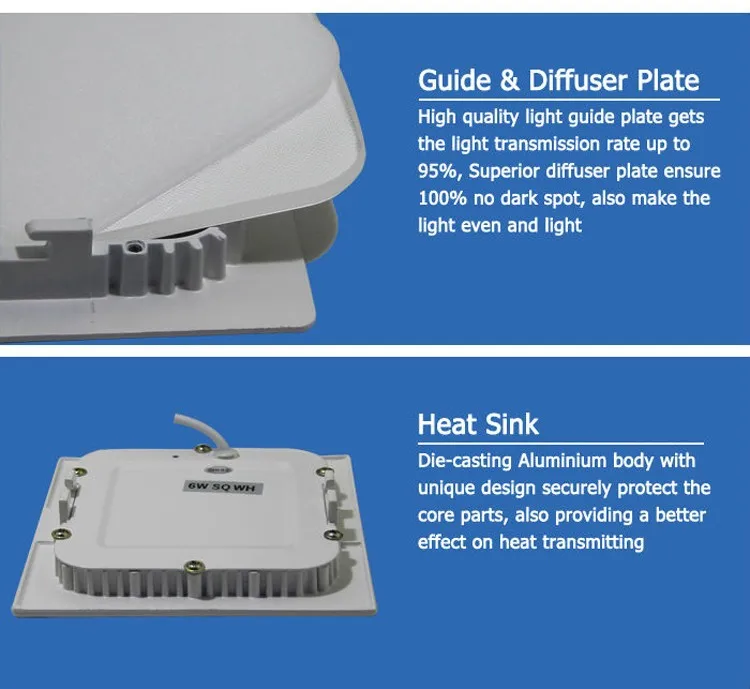 Guide & Diffuser Plate

High quality light guide plate gets the light transmission rate up to 95%, Superior diffuser plate ensure 100% no dark spot, also make the light even and light

6W SQ WH

Heat Sink

Die-casting Aluminium body with unique design securely protect the core parts, also providing a better effect on heat transmitting