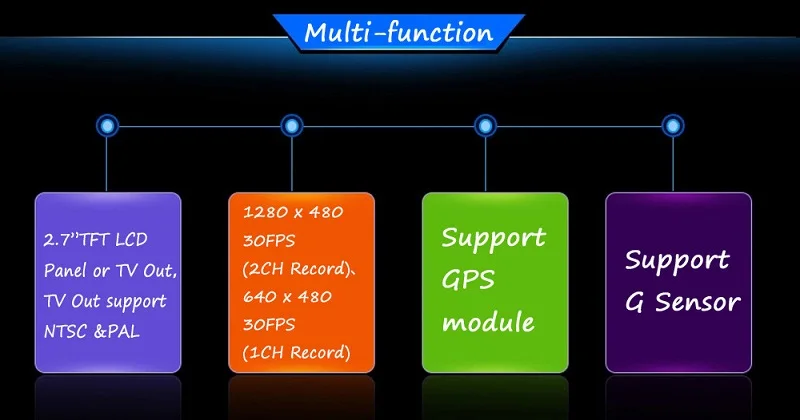 Multi-function

2.7"TFT LCD
Panel or TV Out,
TV Out support
NTSC &PAL

1280 x 480
30FPS
(2CH Record)、
640 x 480
30FPS
(1CH Record)

Support
GPS
module

Support
G Sensor