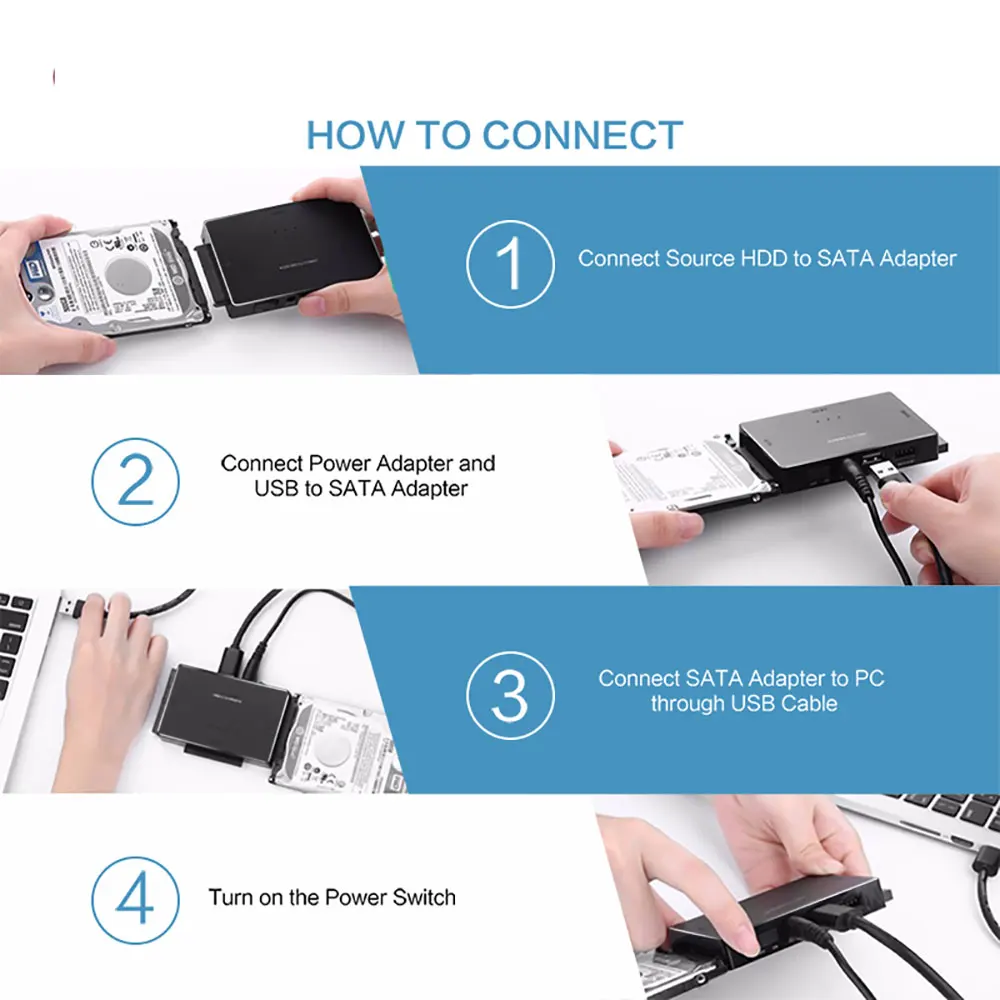 HOW TO CONNECT

1 Connect Source HDD to SATA Adapter

2 Connect Power Adapter and USB to SATA Adapter

3 Connect SATA Adapter to PC through USB Cable

4 Turn on the Power Switch