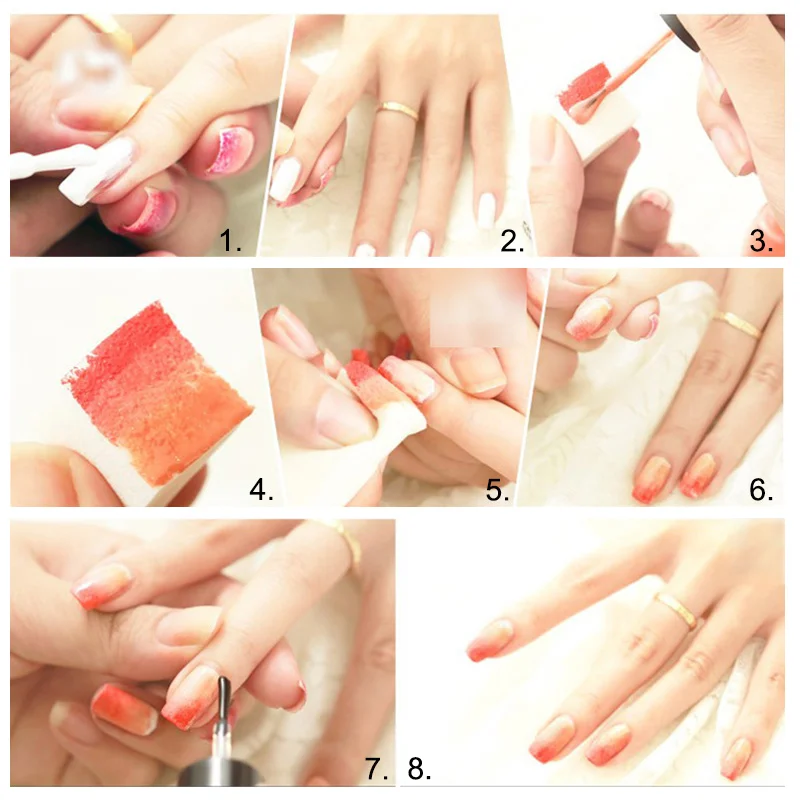 1.

2.

3.

4.

5.

6.

7.

8.