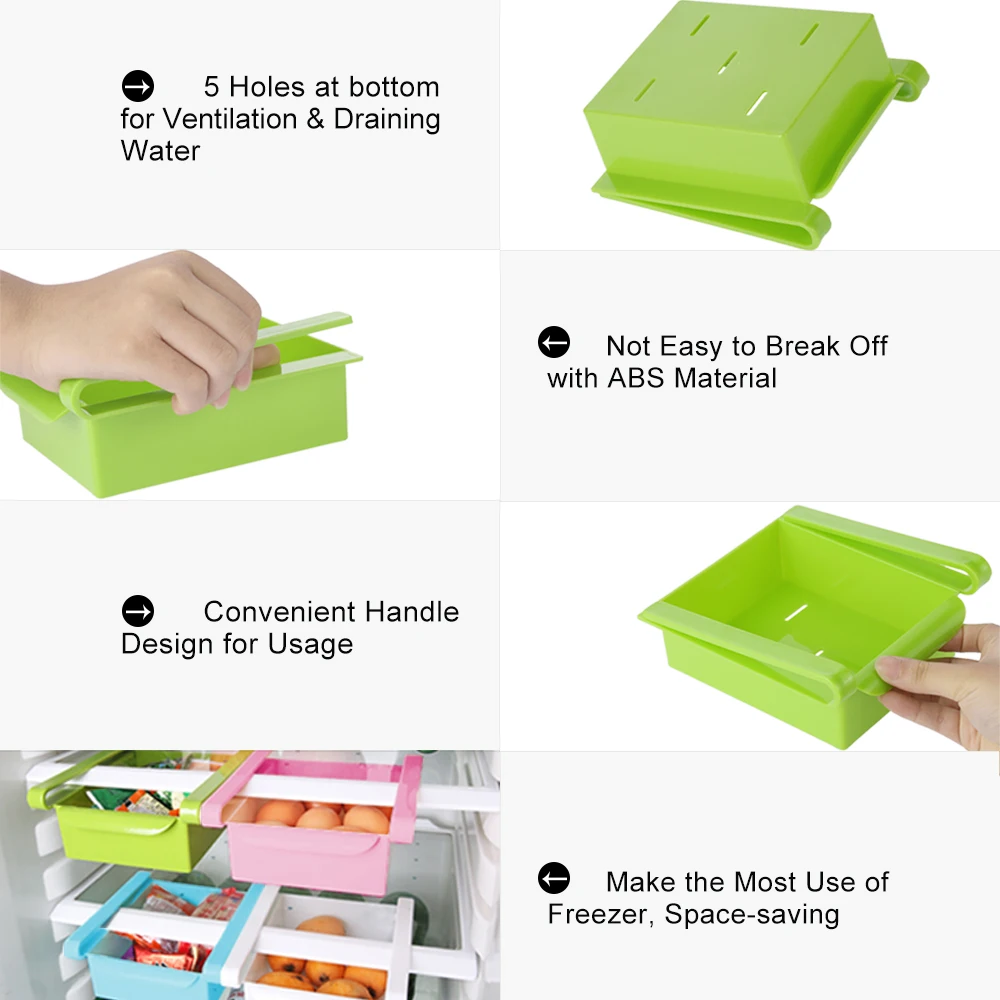 5 Holes at bottom for Ventilation & Draining Water

Not Easy to Break Off with ABS Material

Convenient Handle Design for Usage

Make the Most Use of Freezer, Space-saving