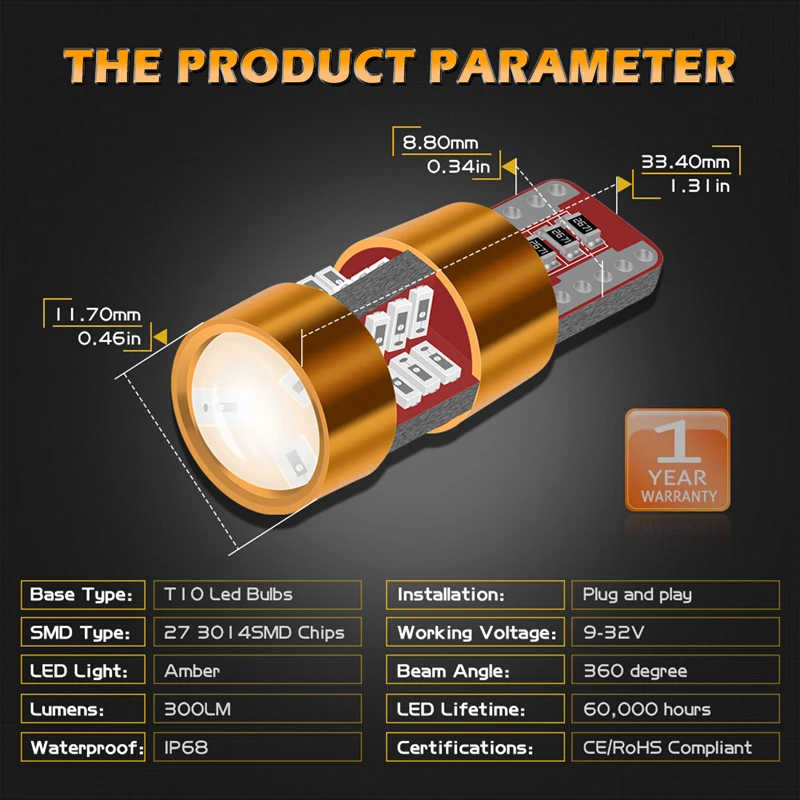 THE PRODUCT PARAMETER

8.80mm
0.34in

33.40mm
1.31in

11.70mm
0.46in

267
267
267

1
YEAR
WARRANTY

| Base Type: | T10 Led Bulbs |
|---|---|
| SMD Type: | 27 3014SMD Chips |
| LED Light: | Amber |
| Lumens: | 300LM |
| Waterproof: | IP68 |

| Installation: | Plug and play |
|---|---|
| Working Voltage: | 9-32V |
| Beam Angle: | 360 degree |
| LED Lifetime: | 60,000 hours |
| Certifications: | CE/RoHS Compliant |