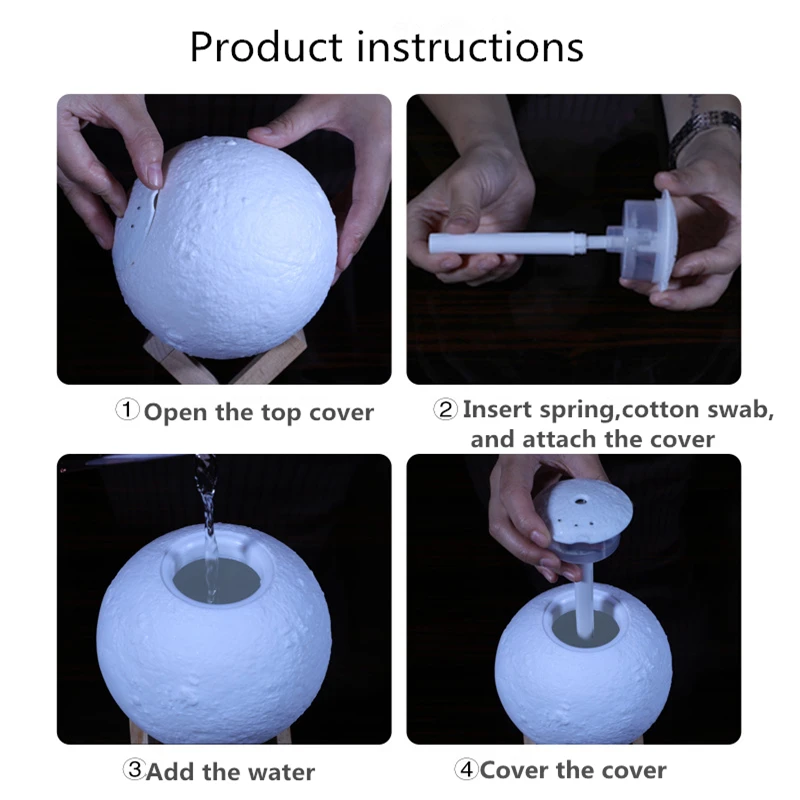 Product instructions

①Open the top cover

②Insert spring,cotton swab, and attach the cover

③Add the water

④Cover the cover