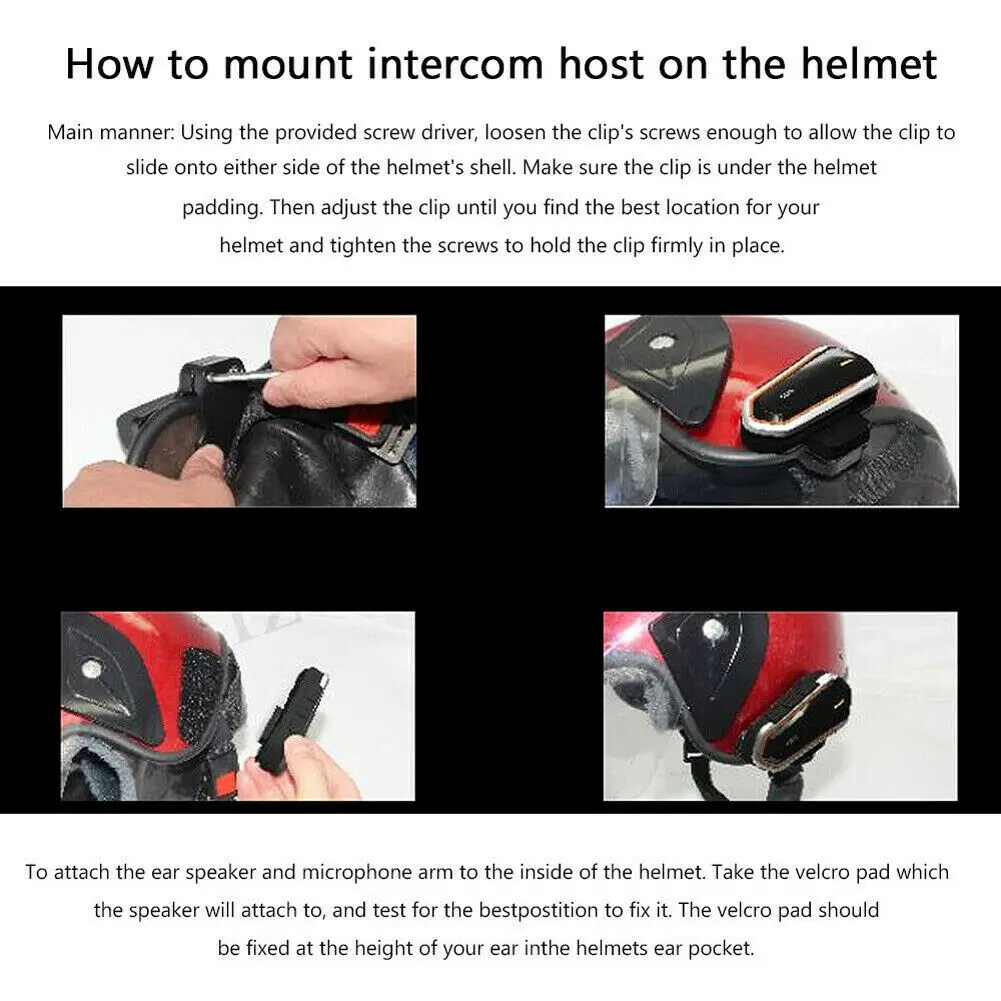 How to mount intercom host on the helmet

Main manner: Using the provided screw driver, loosen the clip's screws enough to allow the clip to slide onto either side of the helmet's shell. Make sure the clip is under the helmet padding. Then adjust the clip until you find the best location for your helmet and tighten the screws to hold the clip firmly in place.

To attach the ear speaker and microphone arm to the inside of the helmet. Take the velcro pad which the speaker will attach to, and test for the bestpostition to fix it. The velcro pad should be fixed at the height of your ear inthe helmets ear pocket.