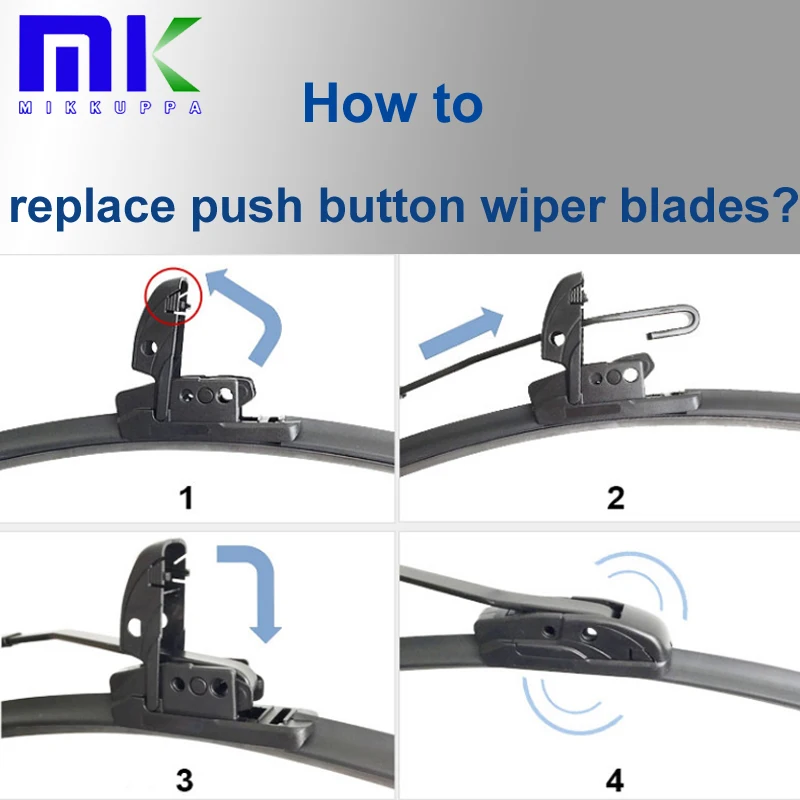 MK
MIKKUPPA

How to

replace push button wiper blades?

1

2

3

4