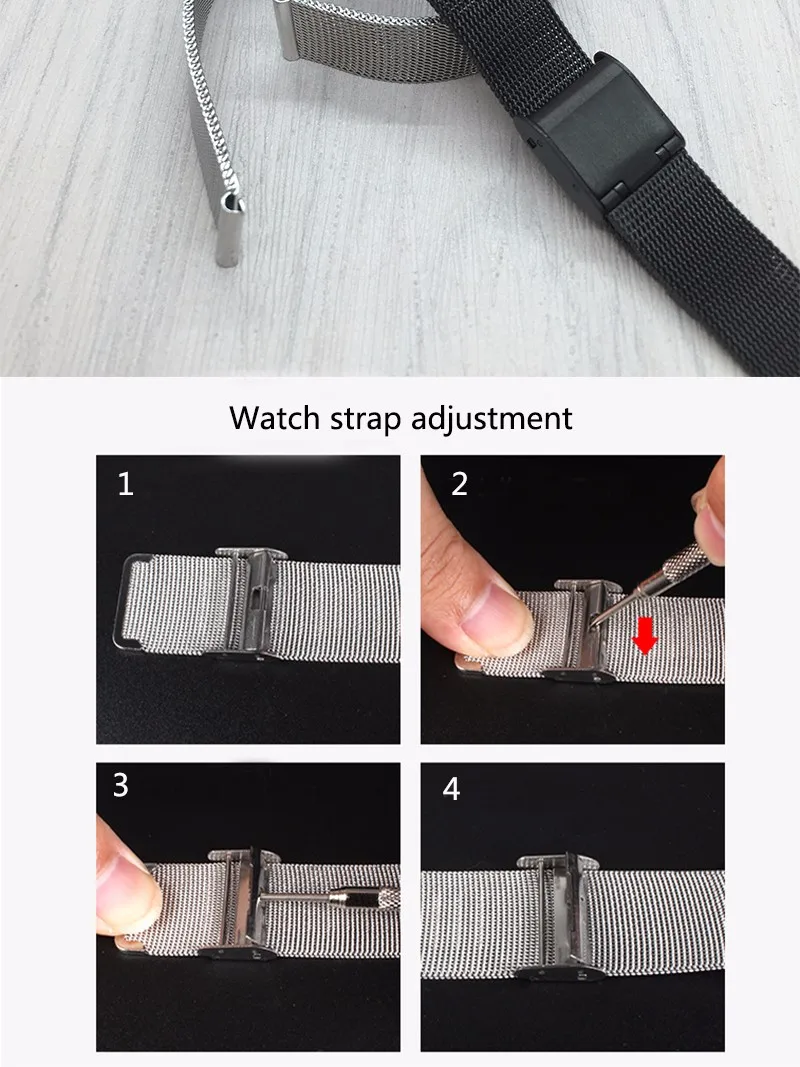 Watch strap adjustment

1

2

3

4