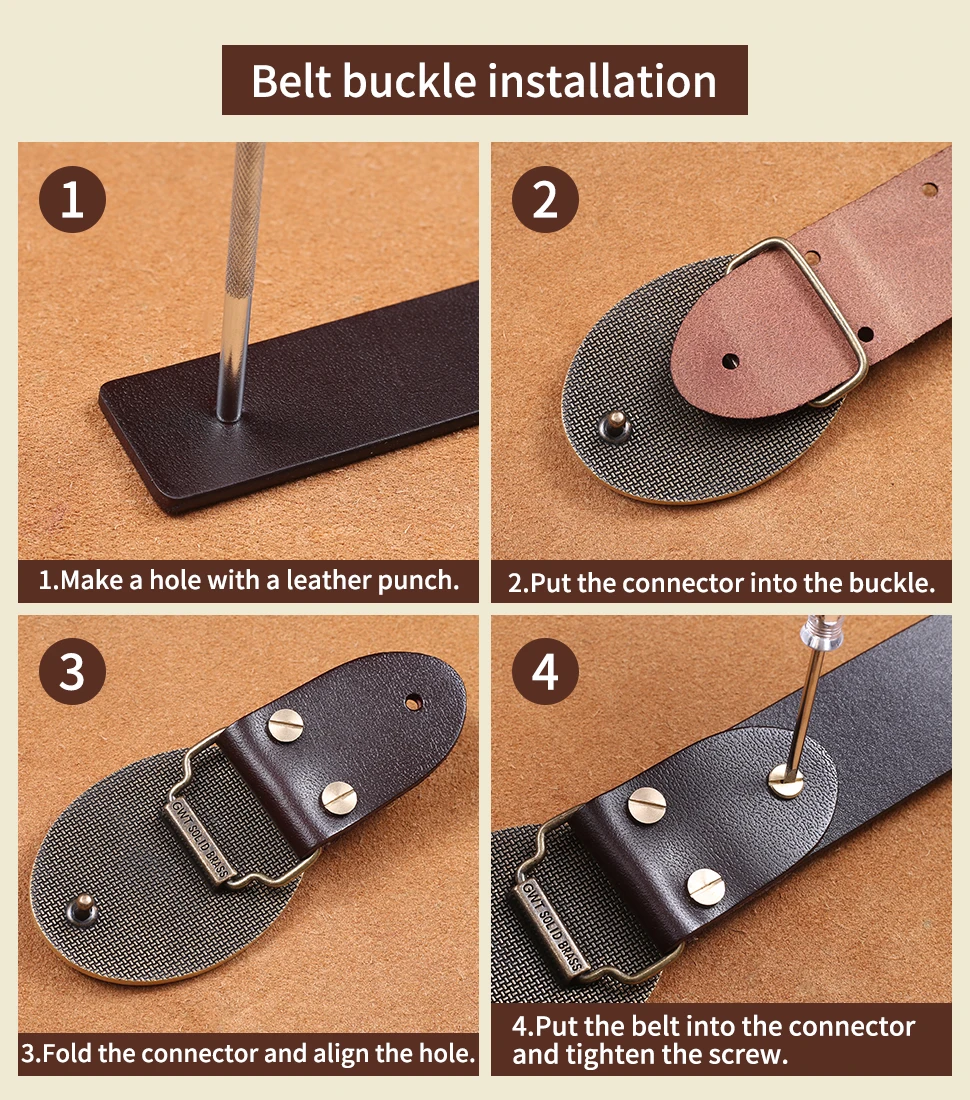 Belt buckle installation

1

1.Make a hole with a leather punch.

2

2.Put the connector into the buckle.

3

GWT SOLID BRASS

3.Fold the connector and align the hole.

4

GWT SOLID BRASS

4.Put the belt into the connector and tighten the screw.