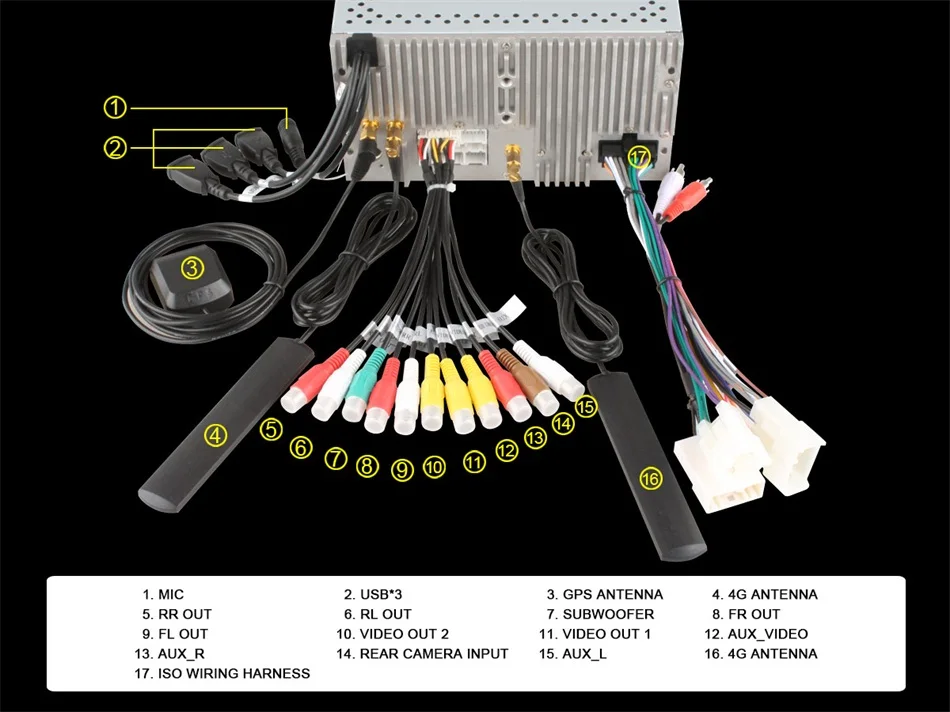 1
2
3
4
5
6
7
8
9
10
11
12
13
14
15
16
17

1. MIC
2. USB*3
3. GPS ANTENNA
4. 4G ANTENNA
5. RR OUT
6. RL OUT
7. SUBWOOFER
8. FR OUT
9. FL OUT
10. VIDEO OUT 2
11. VIDEO OUT 1
12. AUX_VIDEO
13. AUX_R
14. REAR CAMERA INPUT
15. AUX_L
16. 4G ANTENNA
17. ISO WIRING HARNESS