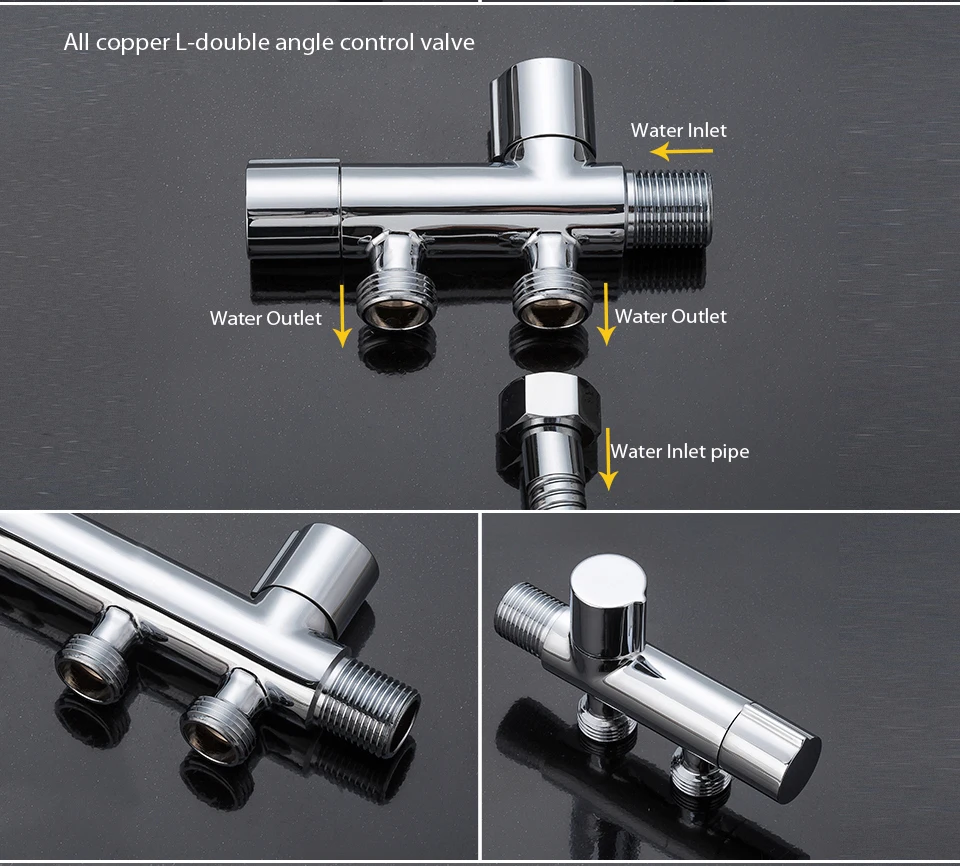 All copper L-double angle control valve

Water Inlet

Water Outlet

Water Outlet

Water Inlet pipe