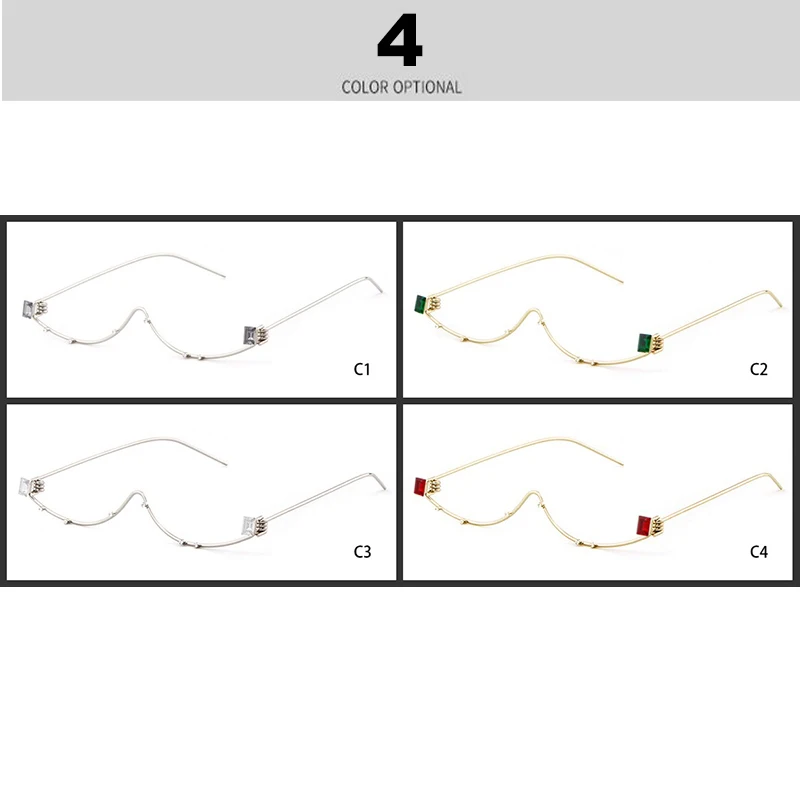 4
COLOR OPTIONAL

C1

C2

C3

C4