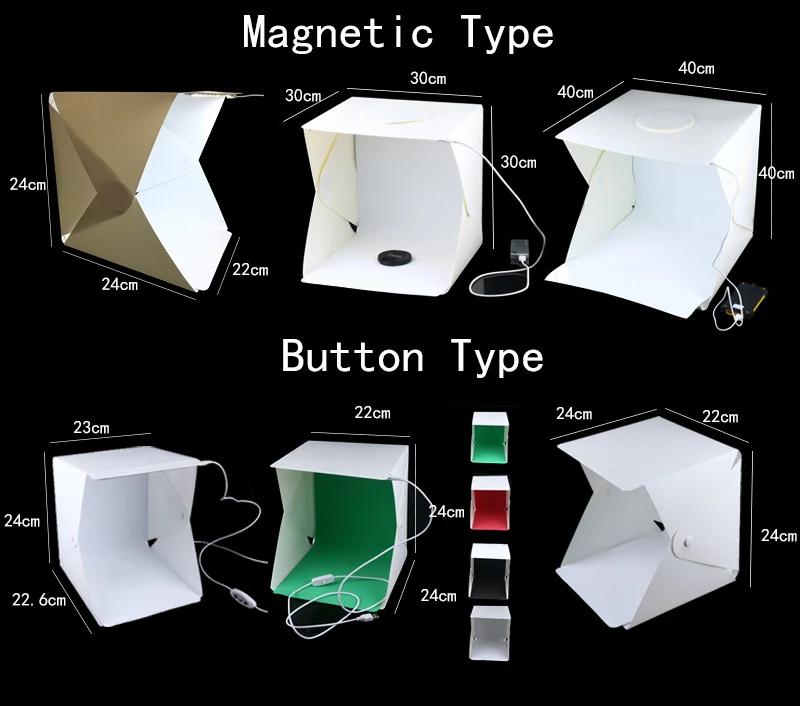 Magnetic Type

24cm
24cm
22cm

30cm
30cm
30cm

40cm
40cm
40cm

Button Type

23cm
24cm
22.6cm

22cm
24cm
24cm

24cm
22cm
24cm