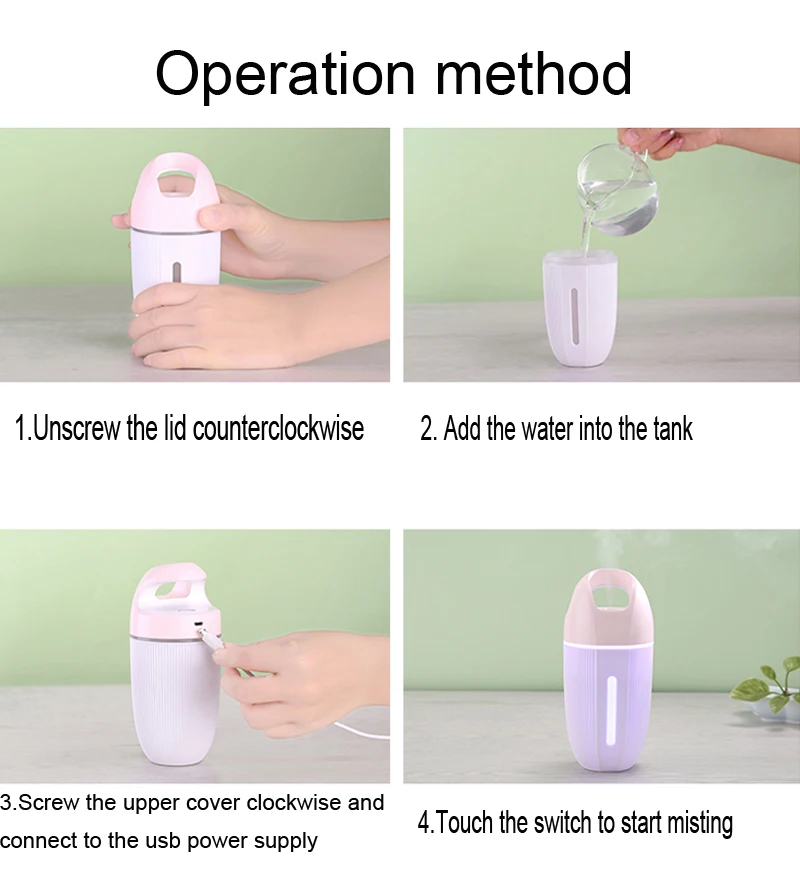 Operation method

1.Unscrew the lid counterclockwise

2. Add the water into the tank

3.Screw the upper cover clockwise and connect to the usb power supply

4.Touch the switch to start misting