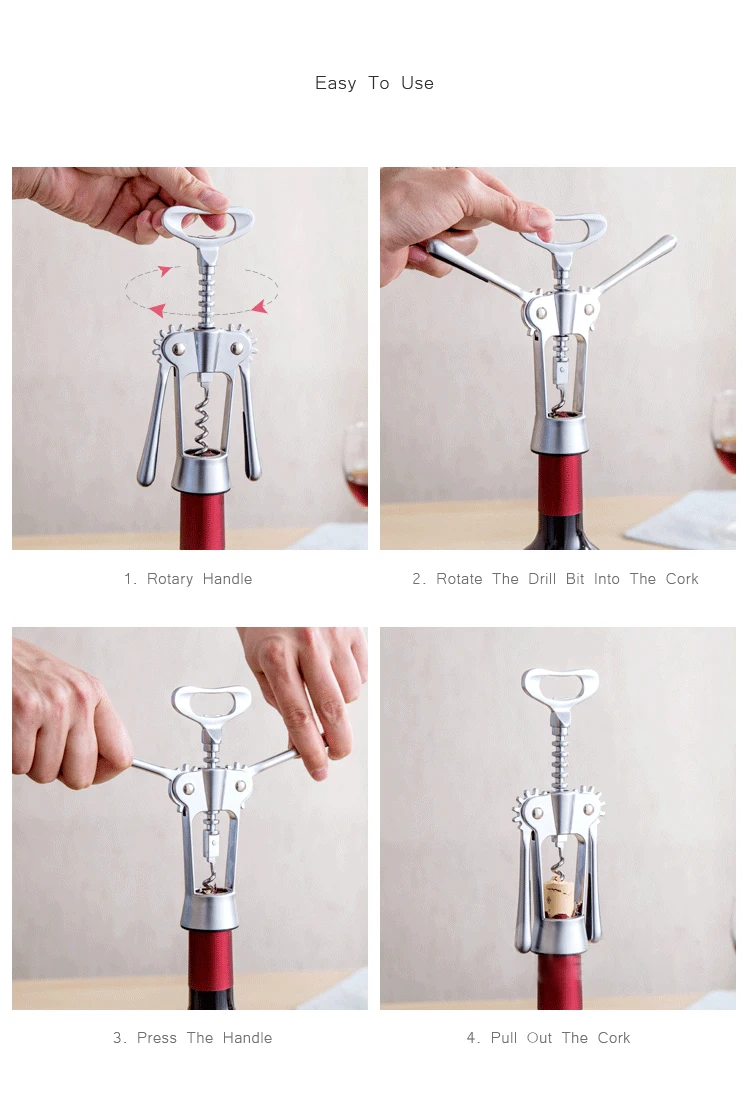 Easy To Use

1. Rotary Handle

2. Rotate The Drill Bit Into The Cork

3. Press The Handle

4. Pull Out The Cork