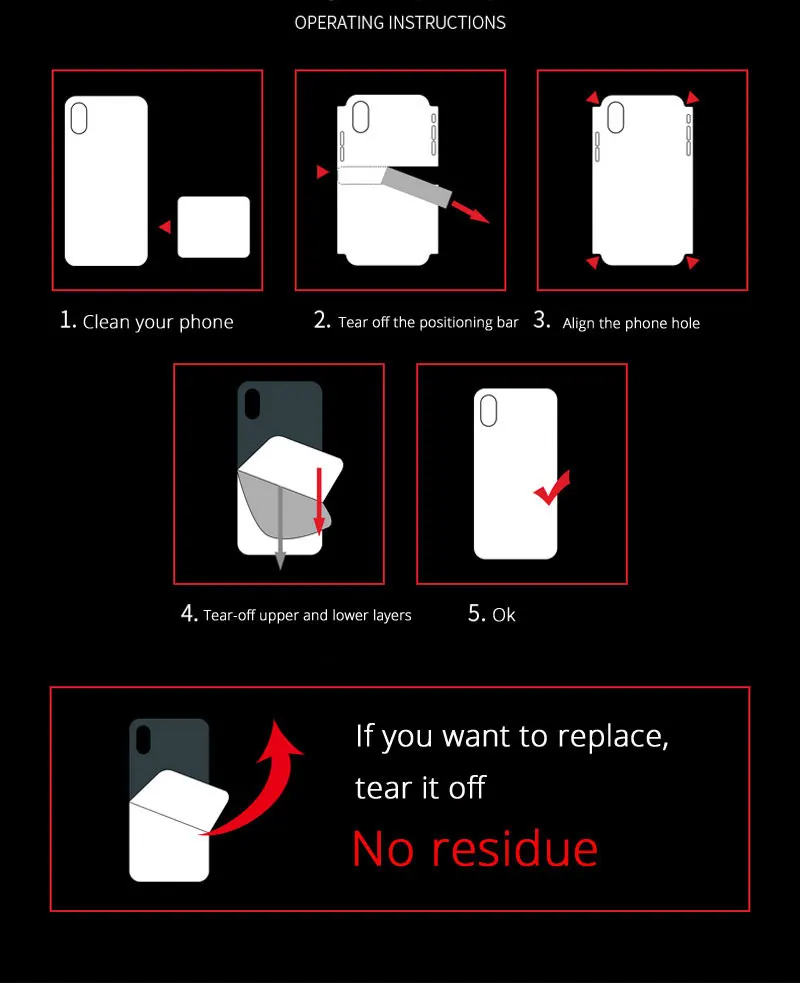 OPERATING INSTRUCTIONS

1. Clean your phone

2. Tear off the positioning bar

3. Align the phone hole

4. Tear-off upper and lower layers

5. Ok

If you want to replace, tear it off

No residue